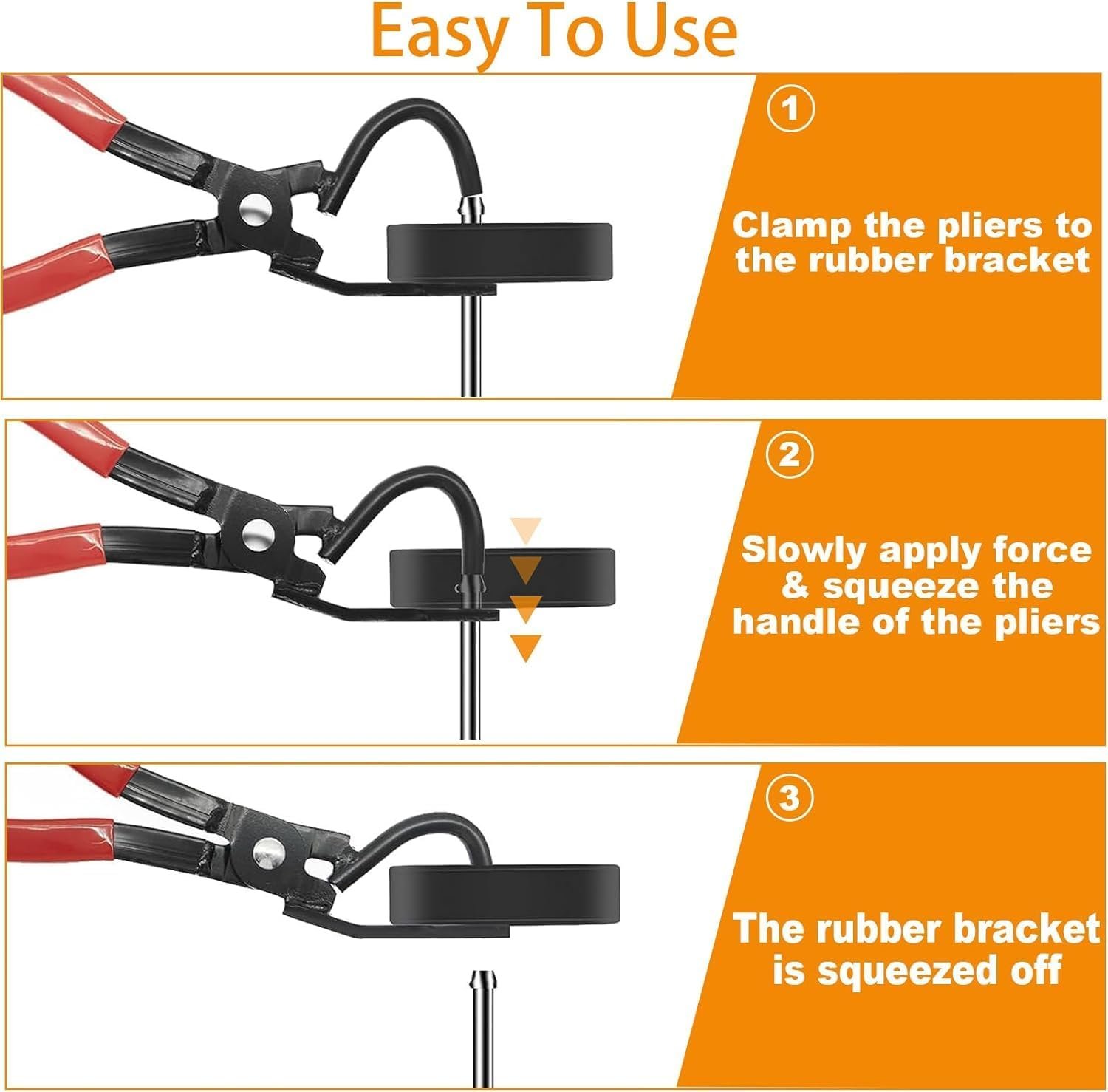 Easy To Use

①

Clamp the pliers to the rubber bracket

②

Slowly apply force & squeeze the handle of the pliers

③

The rubber bracket is squeezed off