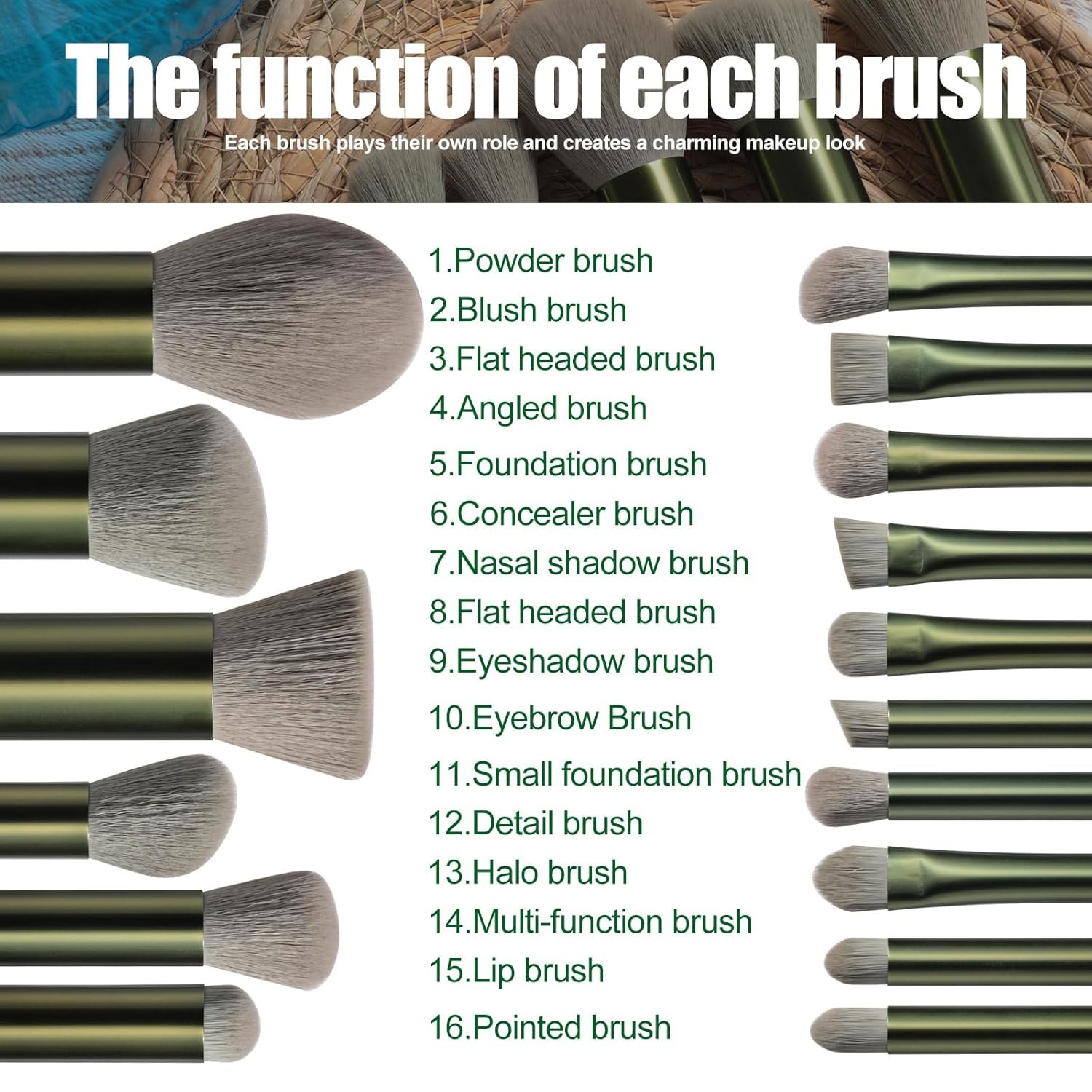 The function of each brush

Each brush plays their own role and creates a charming makeup look

1.Powder brush
2.Blush brush
3.Flat headed brush
4.Angled brush
5.Foundation brush
6.Concealer brush
7.Nasal shadow brush
8.Flat headed brush
9.Eyeshadow brush
10.Eyebrow Brush
11.Small foundation brush
12.Detail brush
13.Halo brush
14.Multi-function brush
15.Lip brush
16.Pointed brush