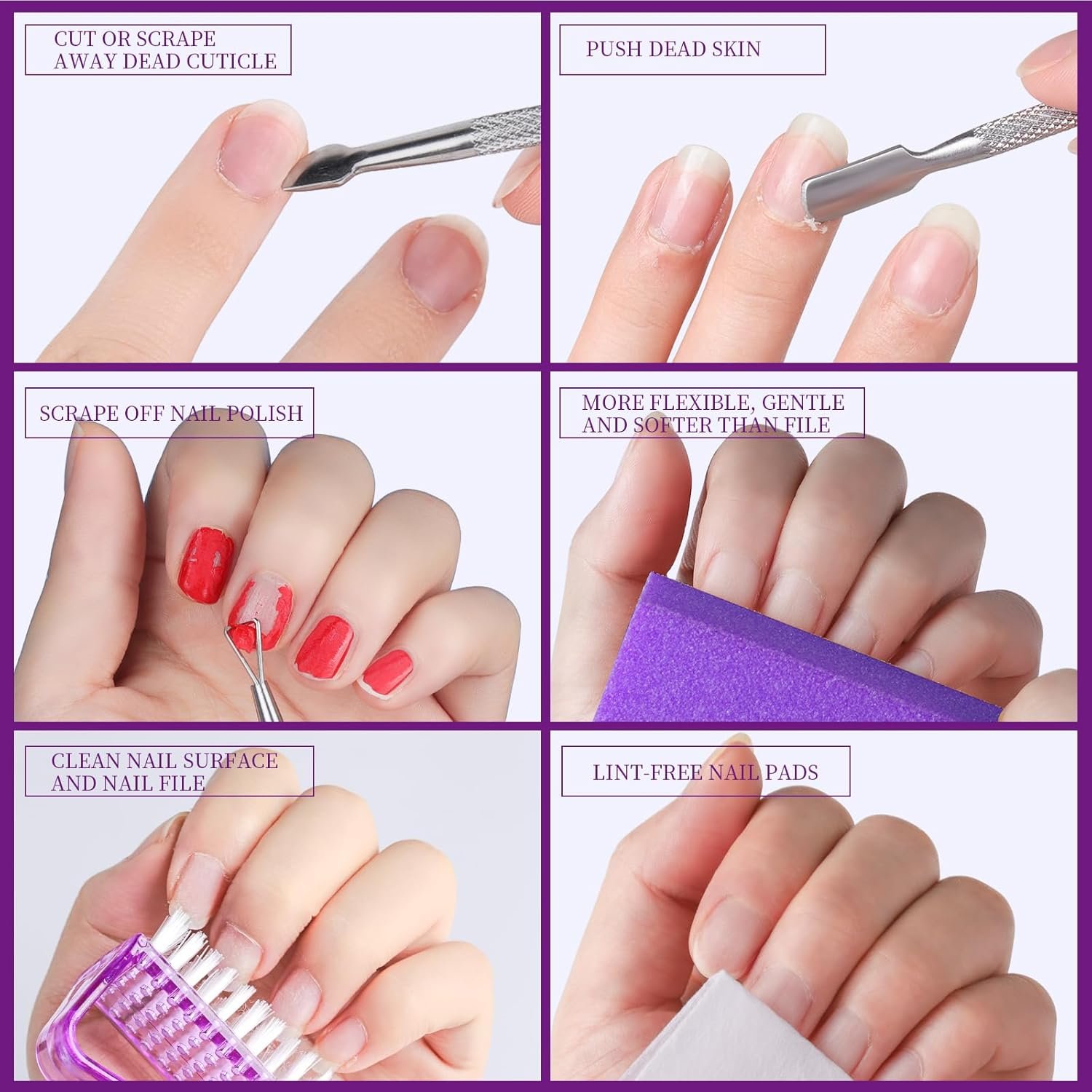 CUT OR SCRAPE AWAY DEAD CUTICLE

PUSH DEAD SKIN

SCRAPE OFF NAIL POLISH

MORE FLEXIBLE, GENTLE AND SOFTER THAN FILE

CLEAN NAIL SURFACE AND NAIL FILE

LINT-FREE NAIL PADS