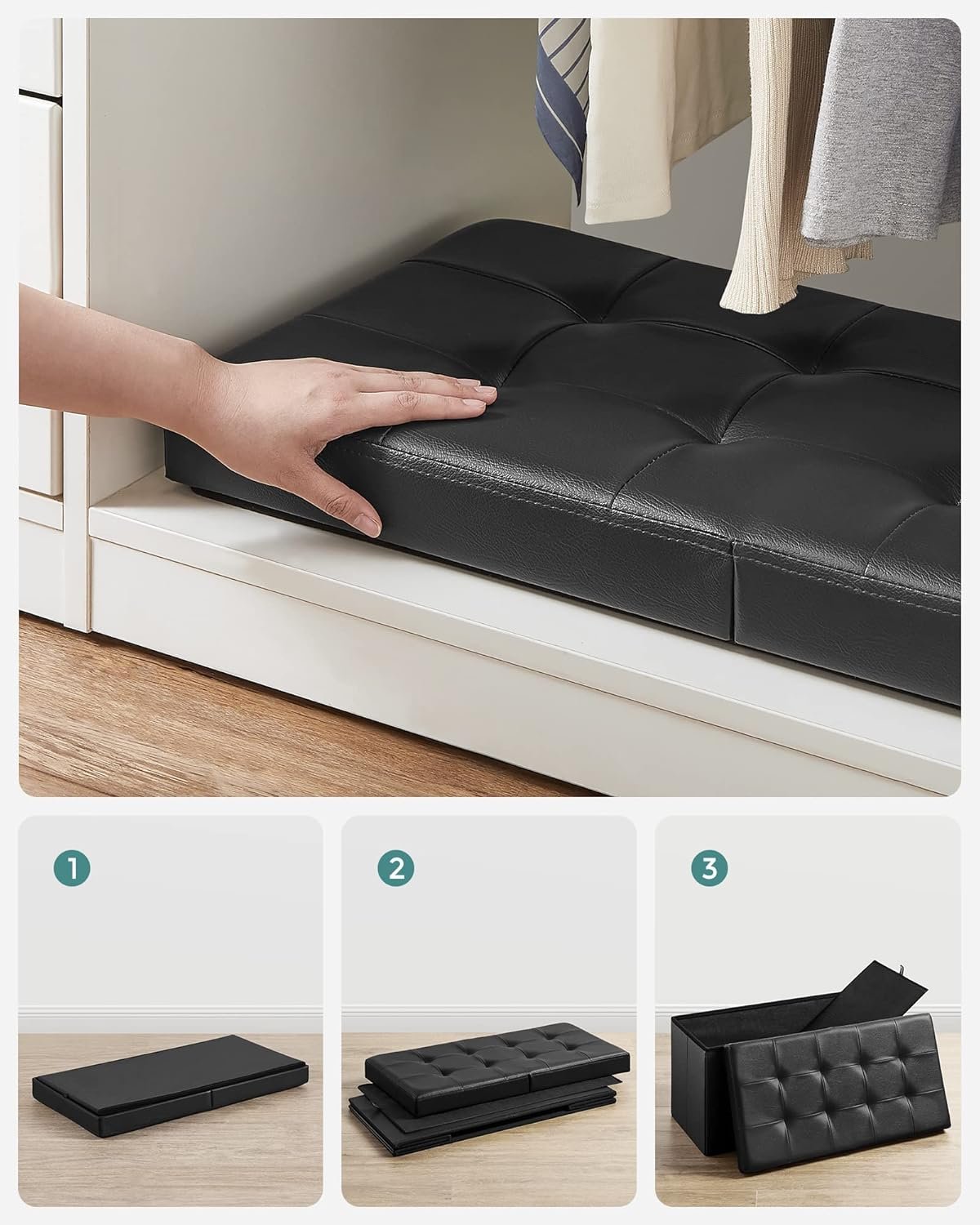 1

2

3