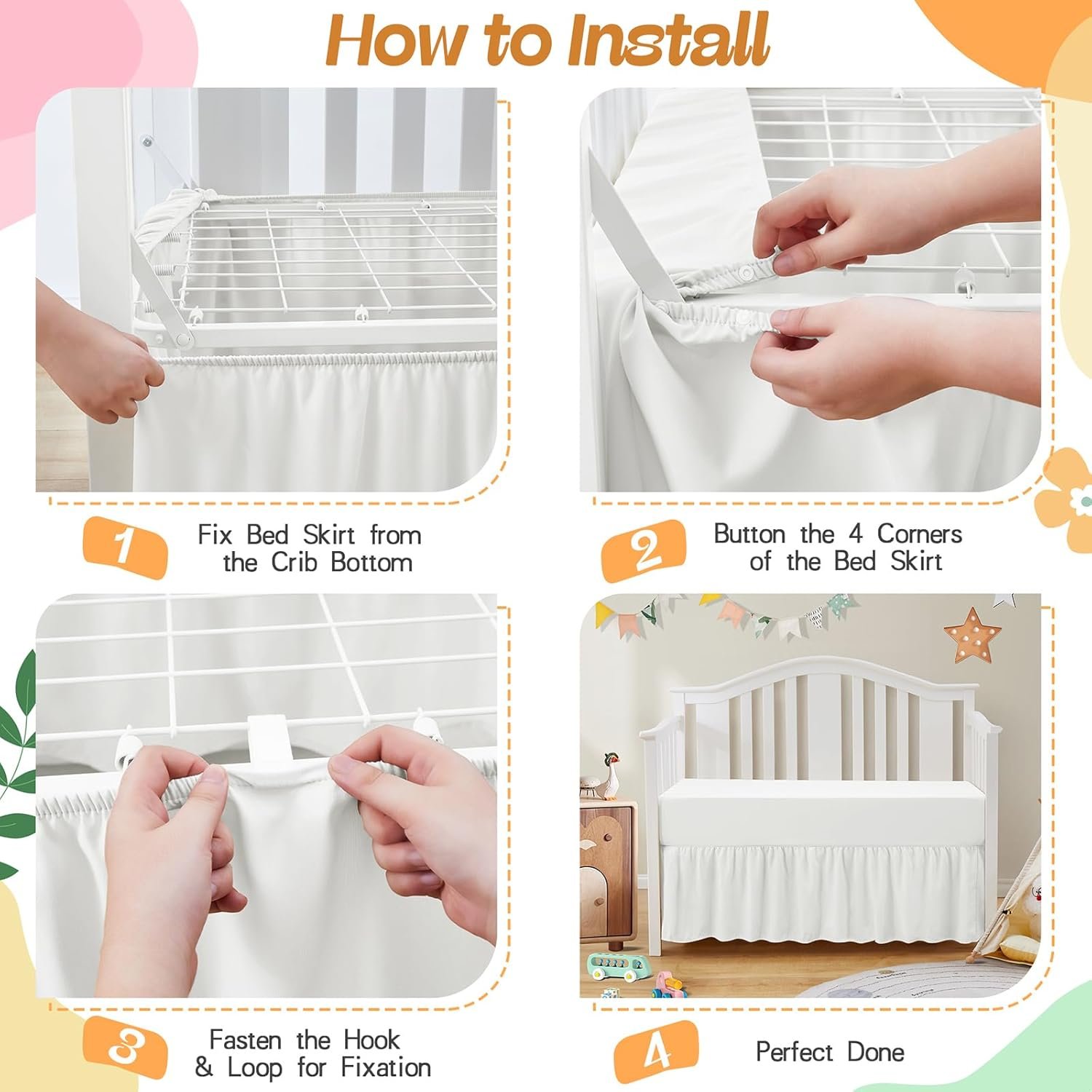 How to Install

1
Fix Bed Skirt from the Crib Bottom

2
Button the 4 Corners of the Bed Skirt

3
Fasten the Hook & Loop for Fixation

4
Perfect Done