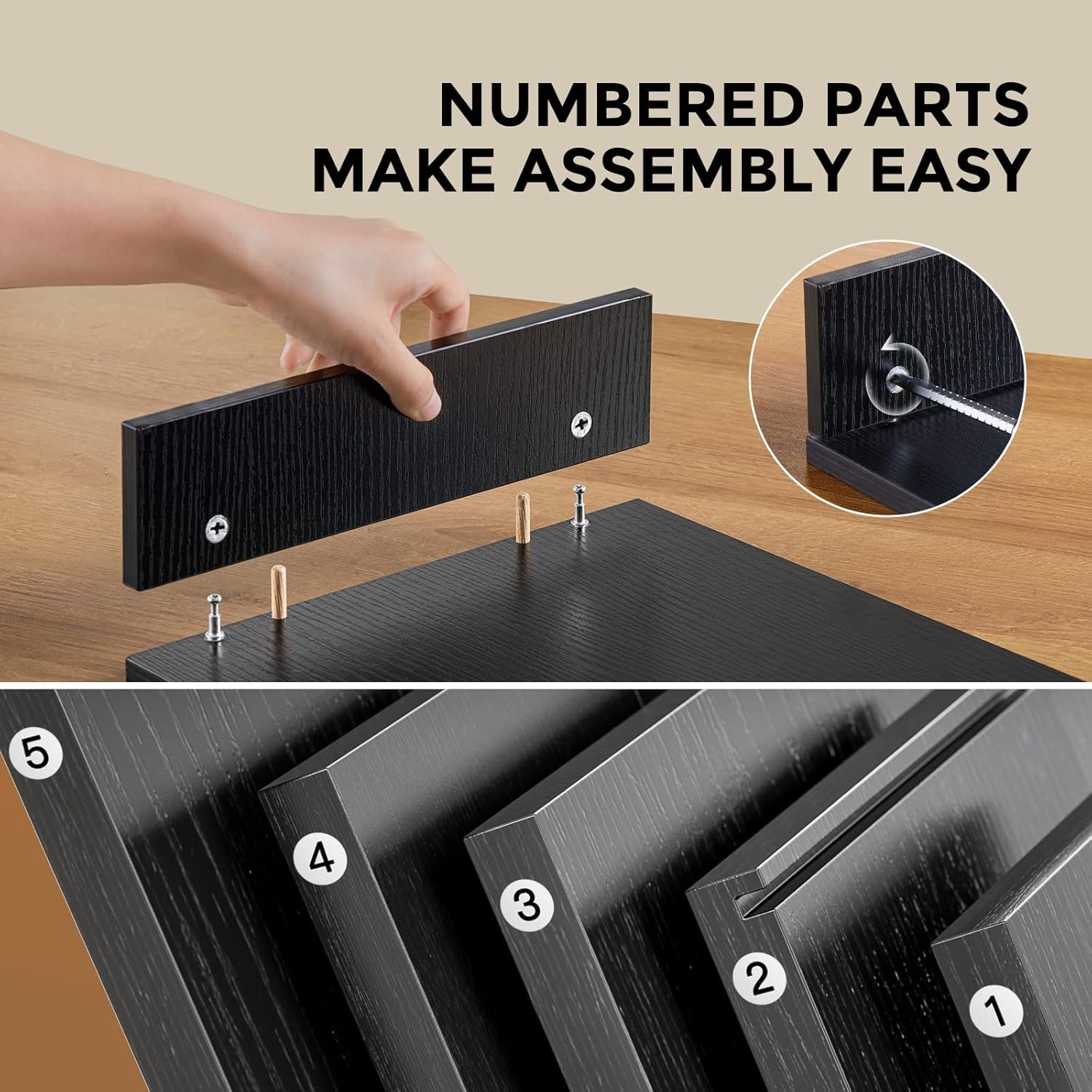 NUMBERED PARTS MAKE ASSEMBLY EASY

5
4
3
2
1