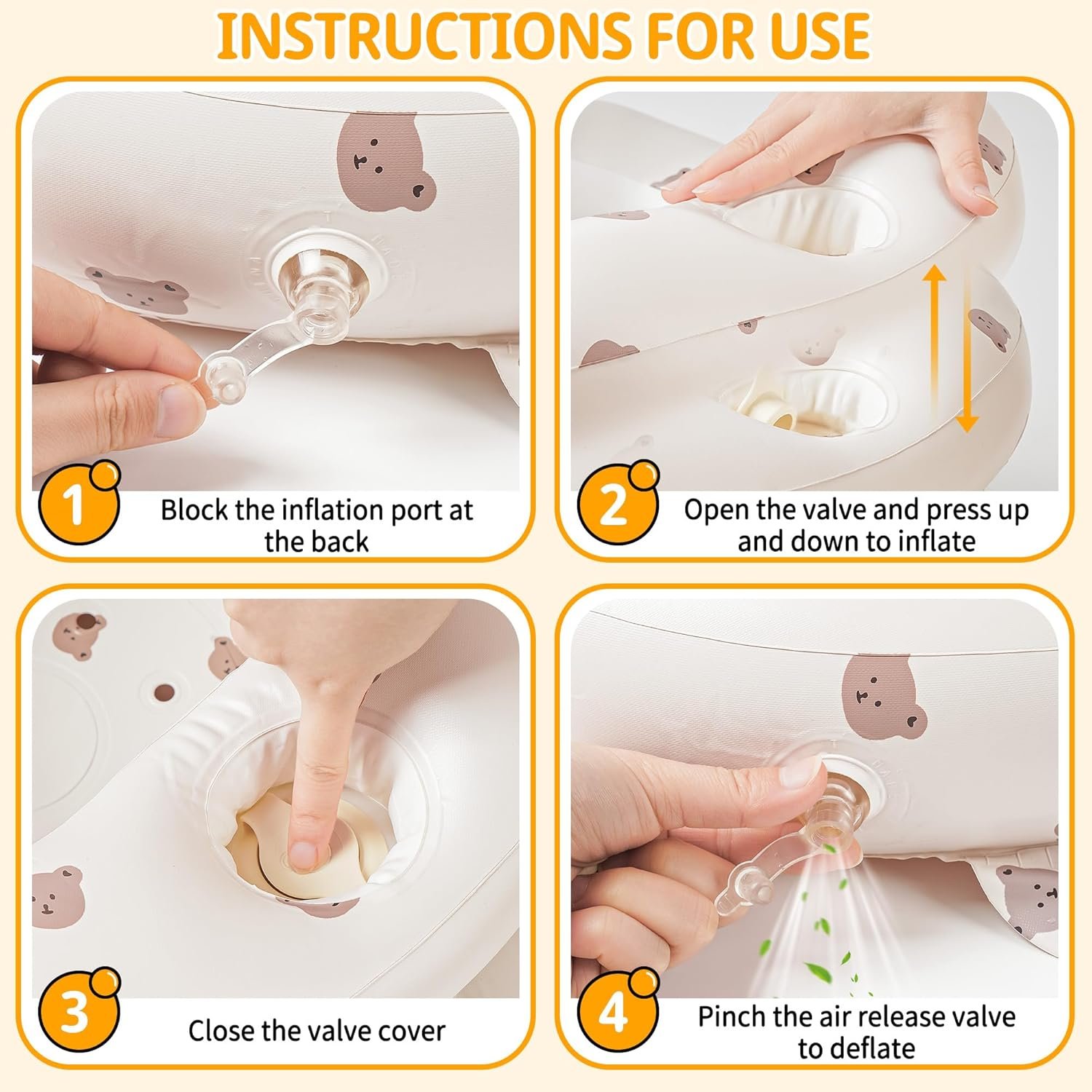 INSTRUCTIONS FOR USE

1
Block the inflation port at the back

2
Open the valve and press up and down to inflate

3
Close the valve cover

4
Pinch the air release valve to deflate