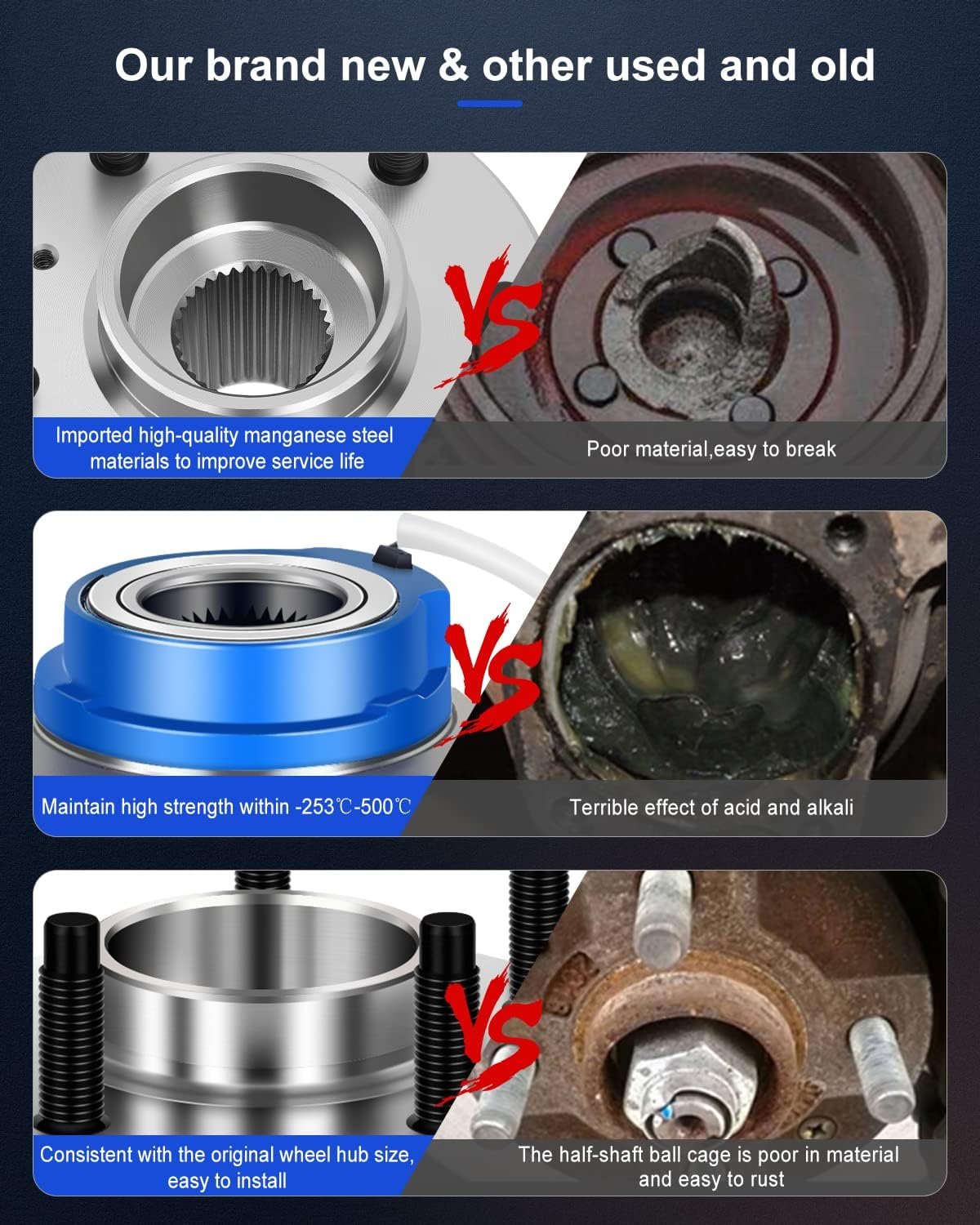 Our brand new & other used and old

VS

Imported high-quality manganese steel materials to improve service life

Poor material,easy to break

VS

Maintain high strength within -253℃-500℃

Terrible effect of acid and alkali

VS

Consistent with the original wheel hub size, easy to install

The half-shaft ball cage is poor in material and easy to rust