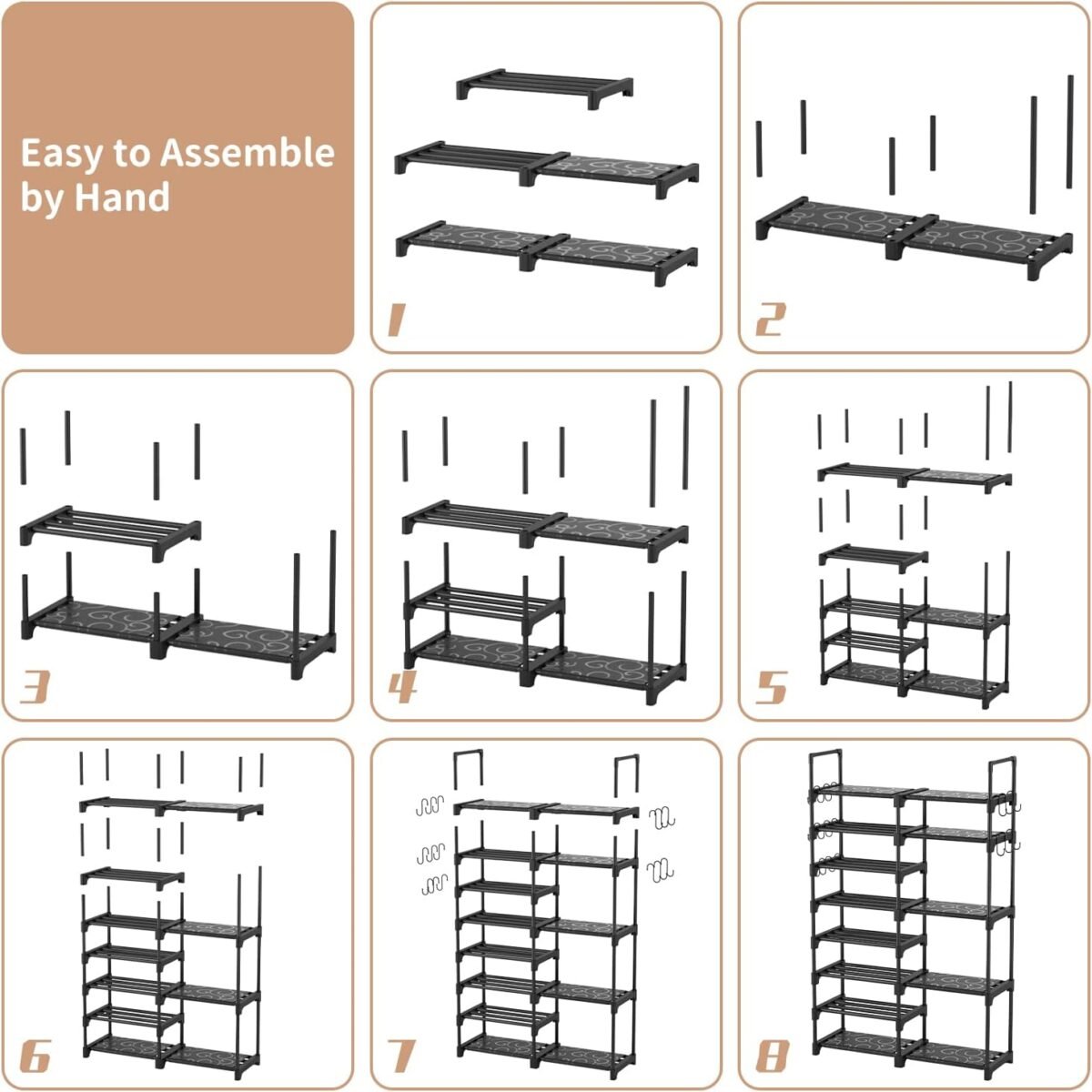 Easy to Assemble by Hand

1

2

3

4

5

6

7

8