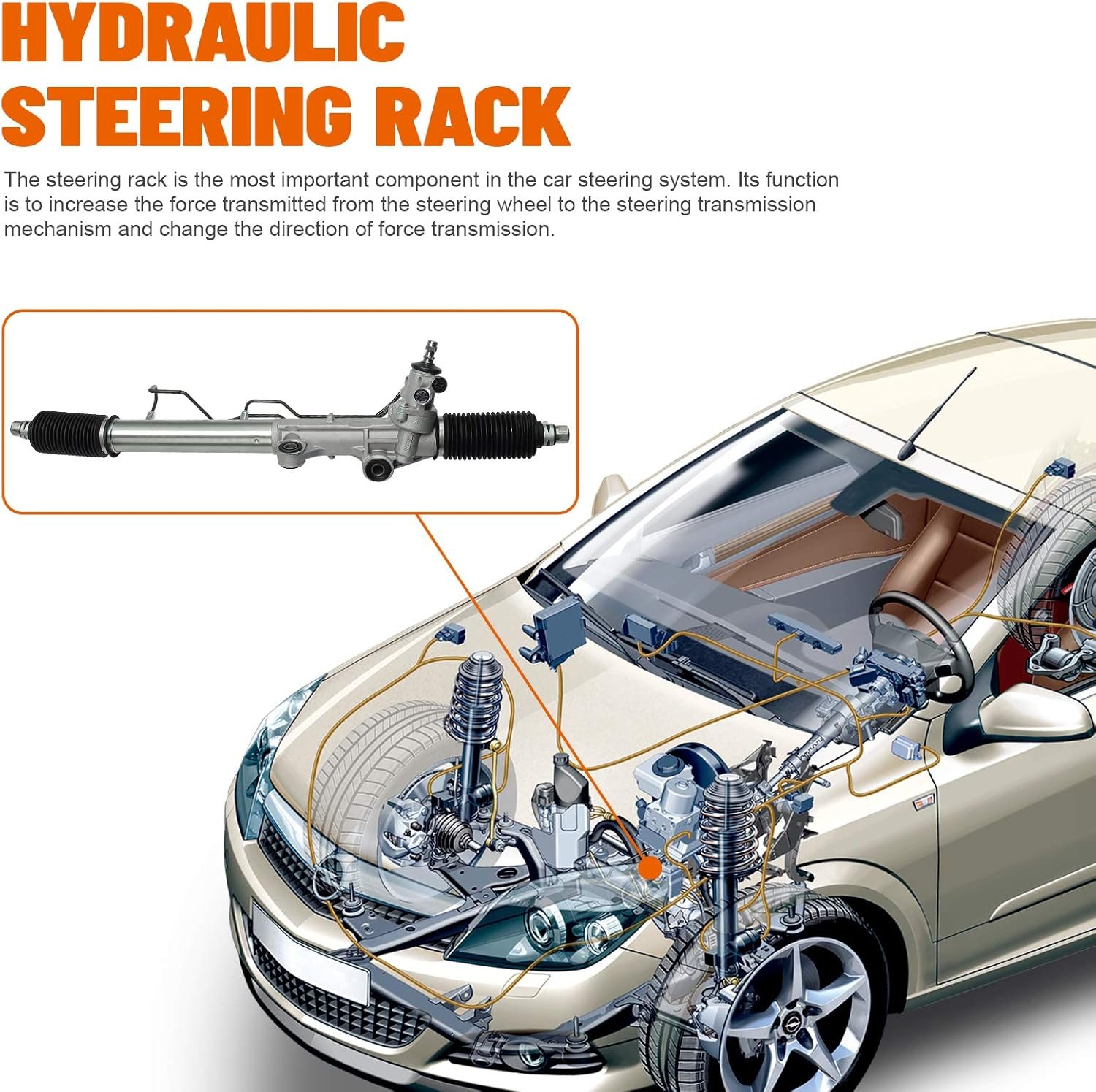 HYDRAULIC STEERING RACK

The steering rack is the most important component in the car steering system. Its function is to increase the force transmitted from the steering wheel to the steering transmission mechanism and change the direction of force transmission.