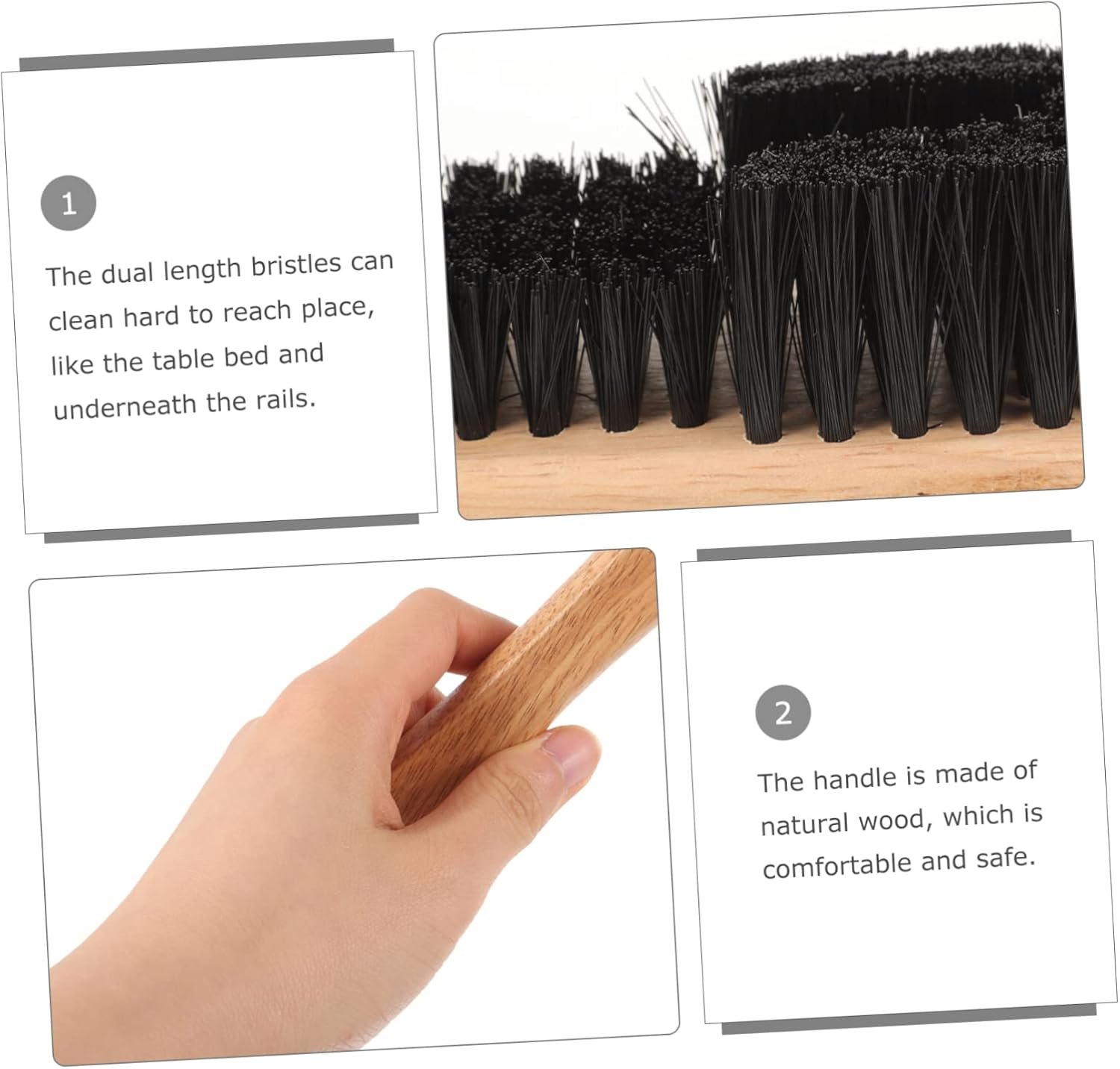 1

The dual length bristles can clean hard to reach place, like the table bed and underneath the rails.

2

The handle is made of natural wood, which is comfortable and safe.