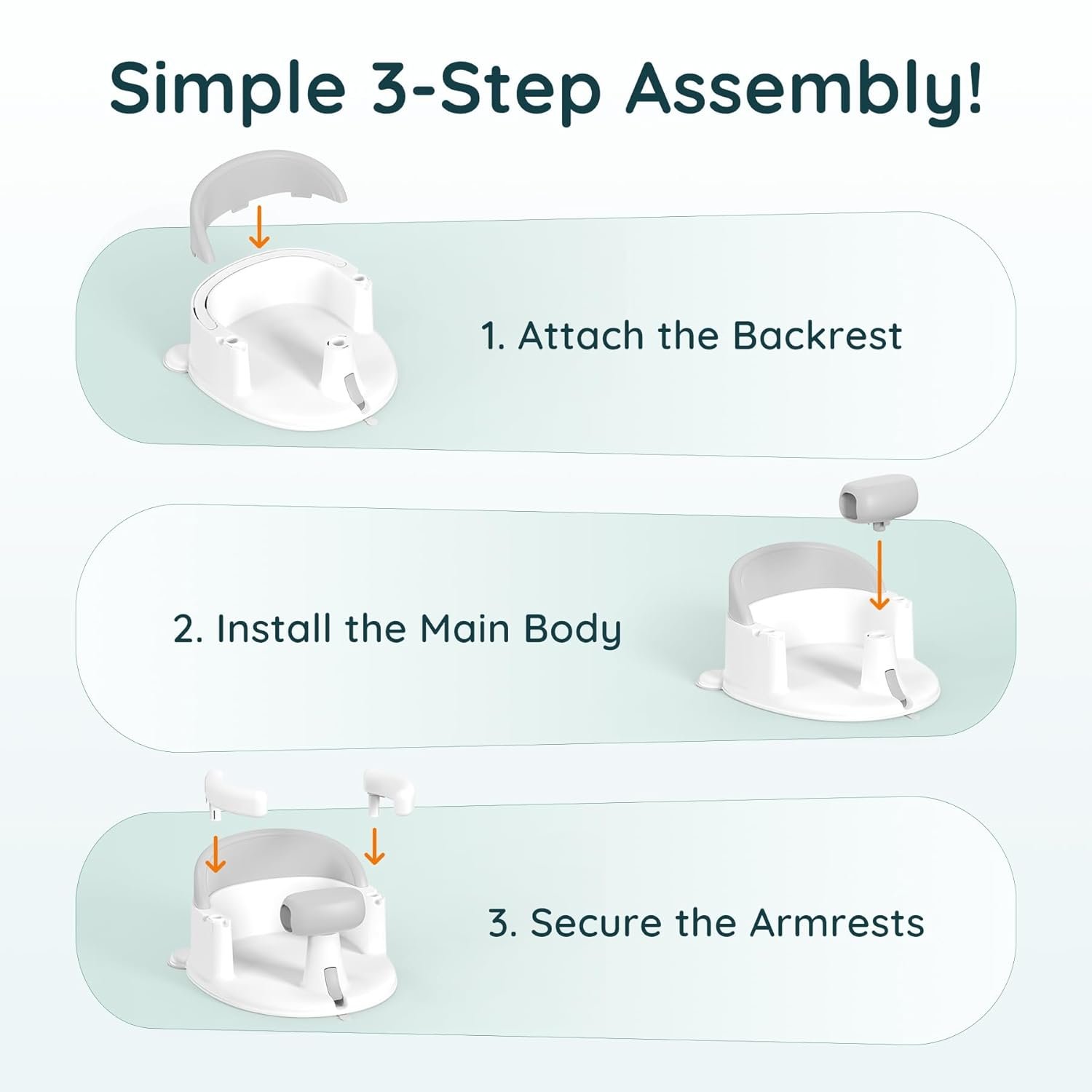 Simple 3-Step Assembly!

1. Attach the Backrest

2. Install the Main Body

3. Secure the Armrests