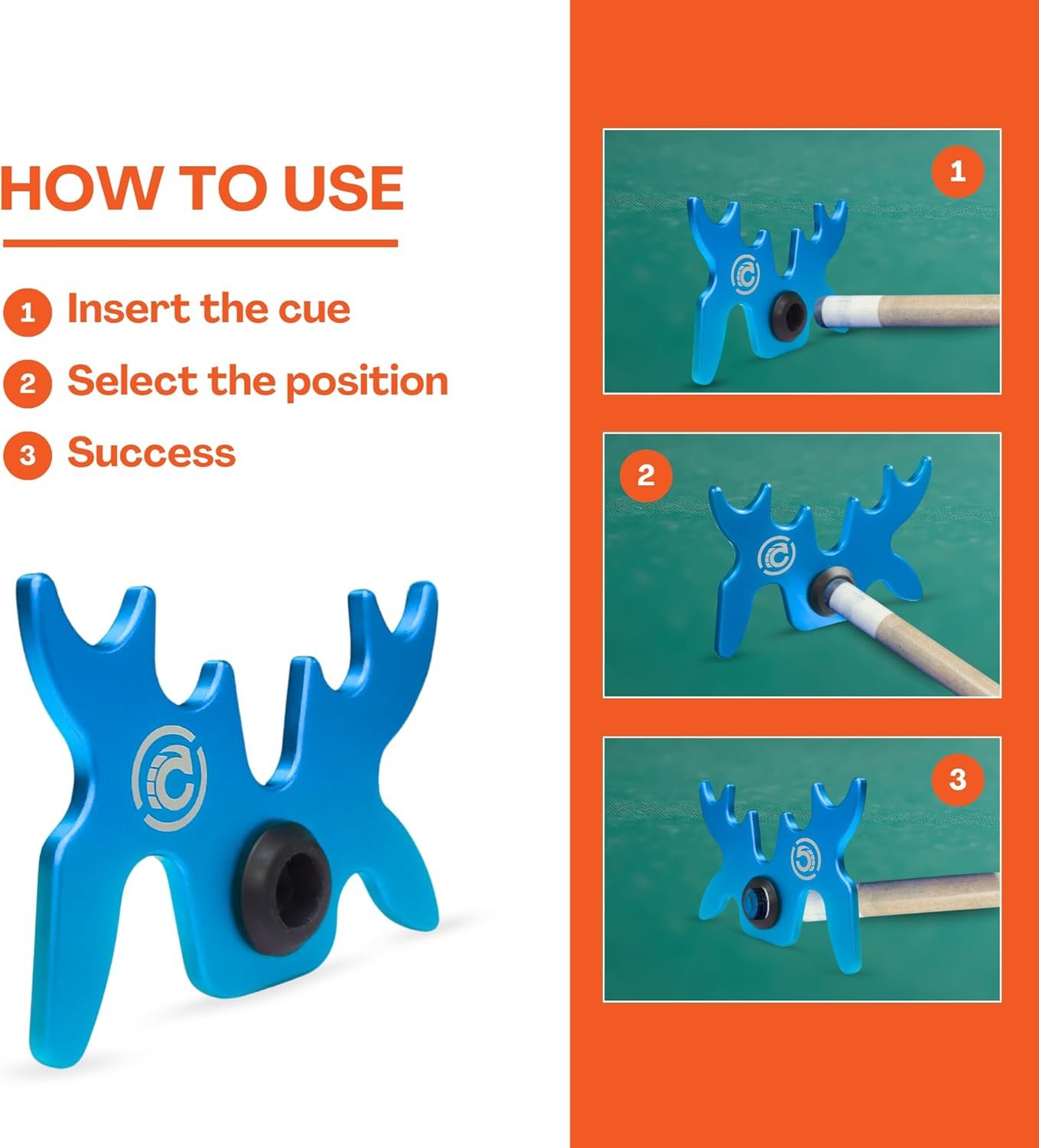 HOW TO USE

1 Insert the cue

2 Select the position

3 Success

1

2

3