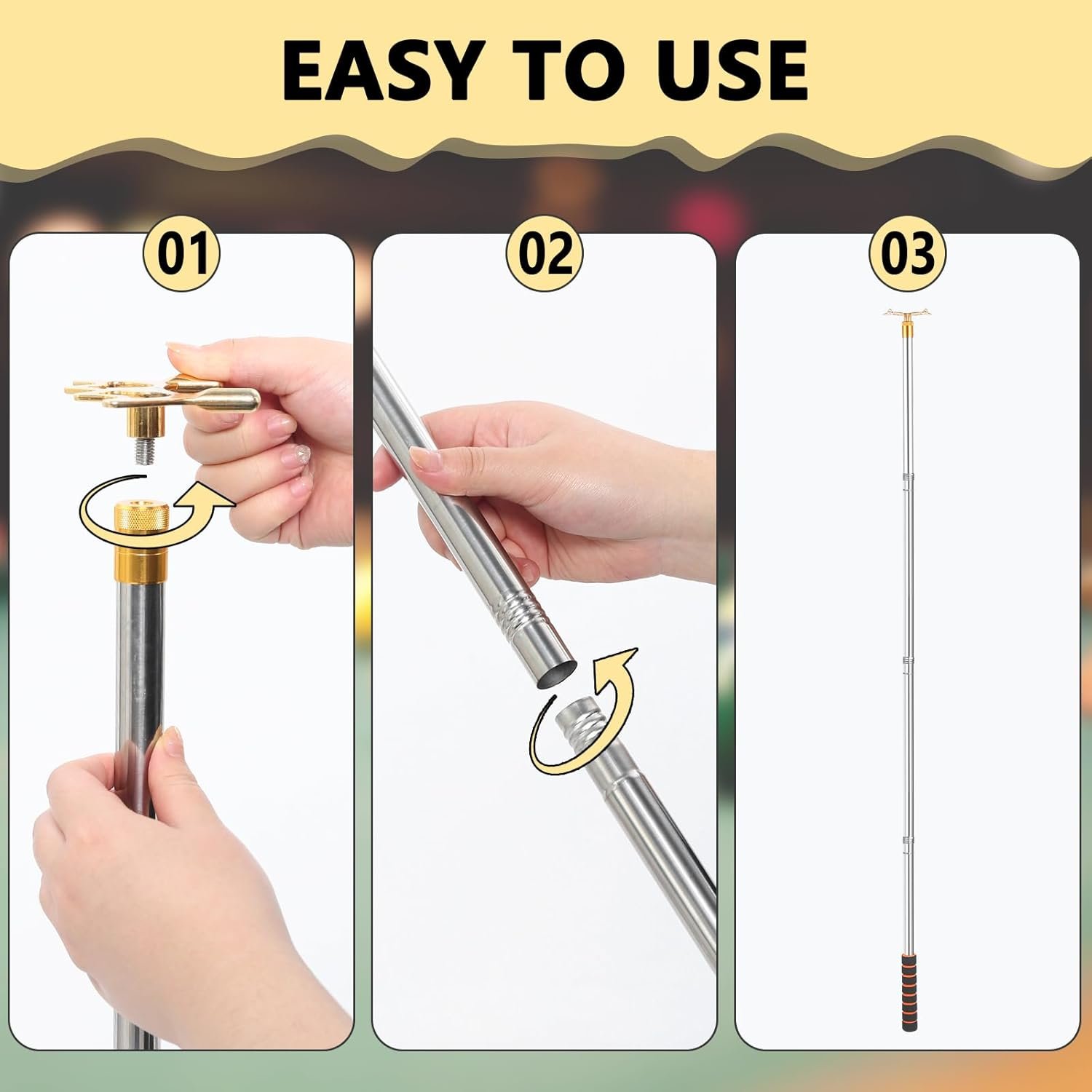 EASY TO USE

01

02

03