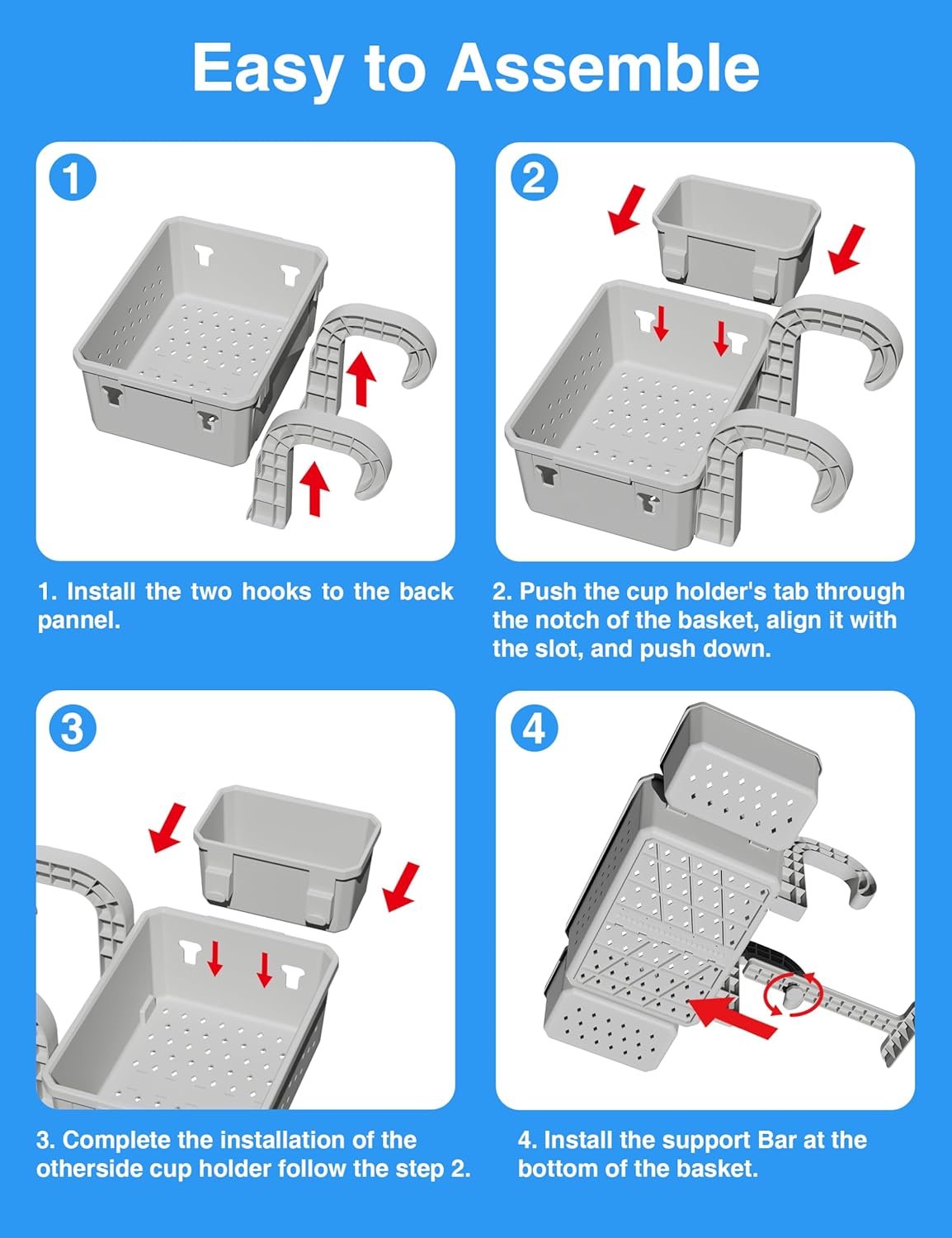 Easy to Assemble

1

1. Install the two hooks to the back pannel.

2

2. Push the cup holder's tab through the notch of the basket, align it with the slot, and push down.

3

3. Complete the installation of the otherside cup holder follow the step 2.

4

4. Install the support Bar at the bottom of the basket.