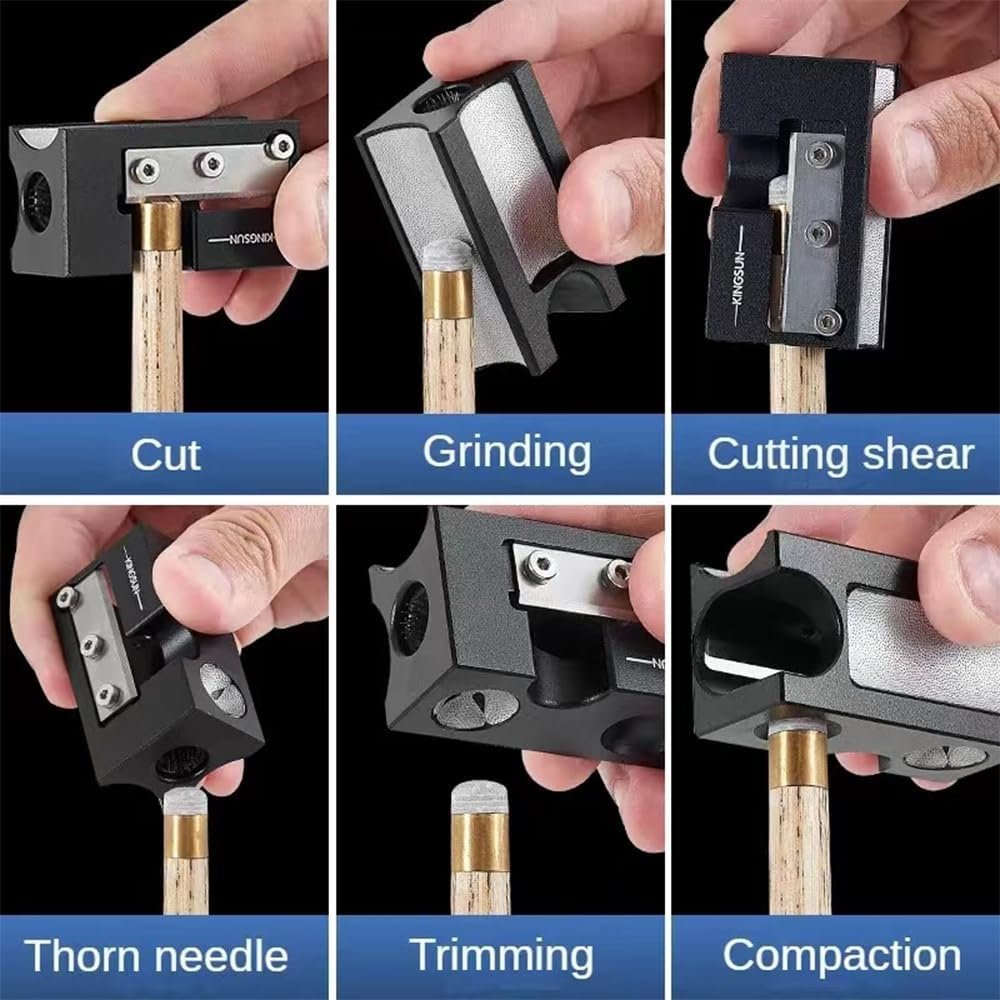 KINGSUN

Cut

Grinding

KINGSUN

Cutting shear

KINGSUN

Thorn needle

Trimming

Compaction