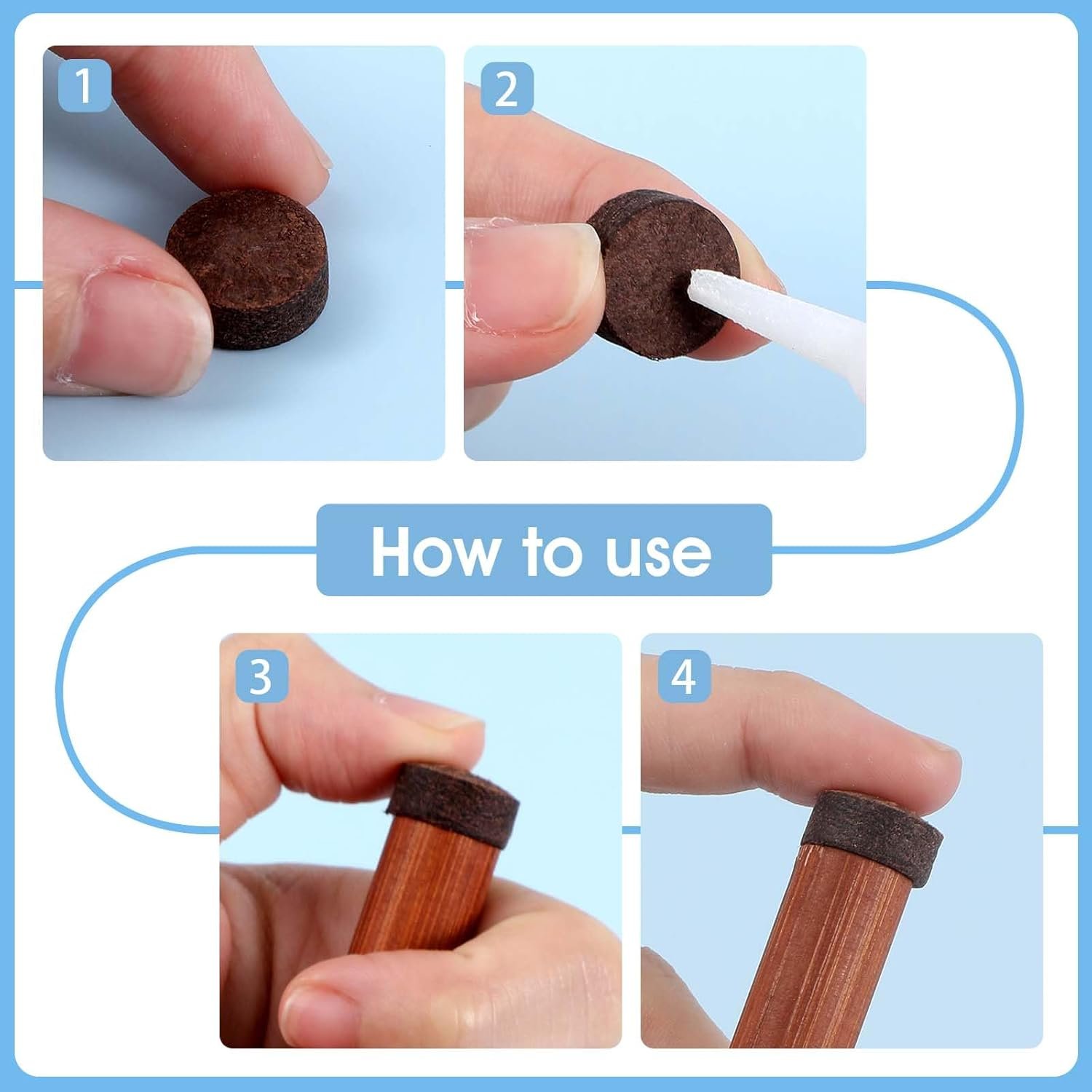 1

2

How to use

3

4