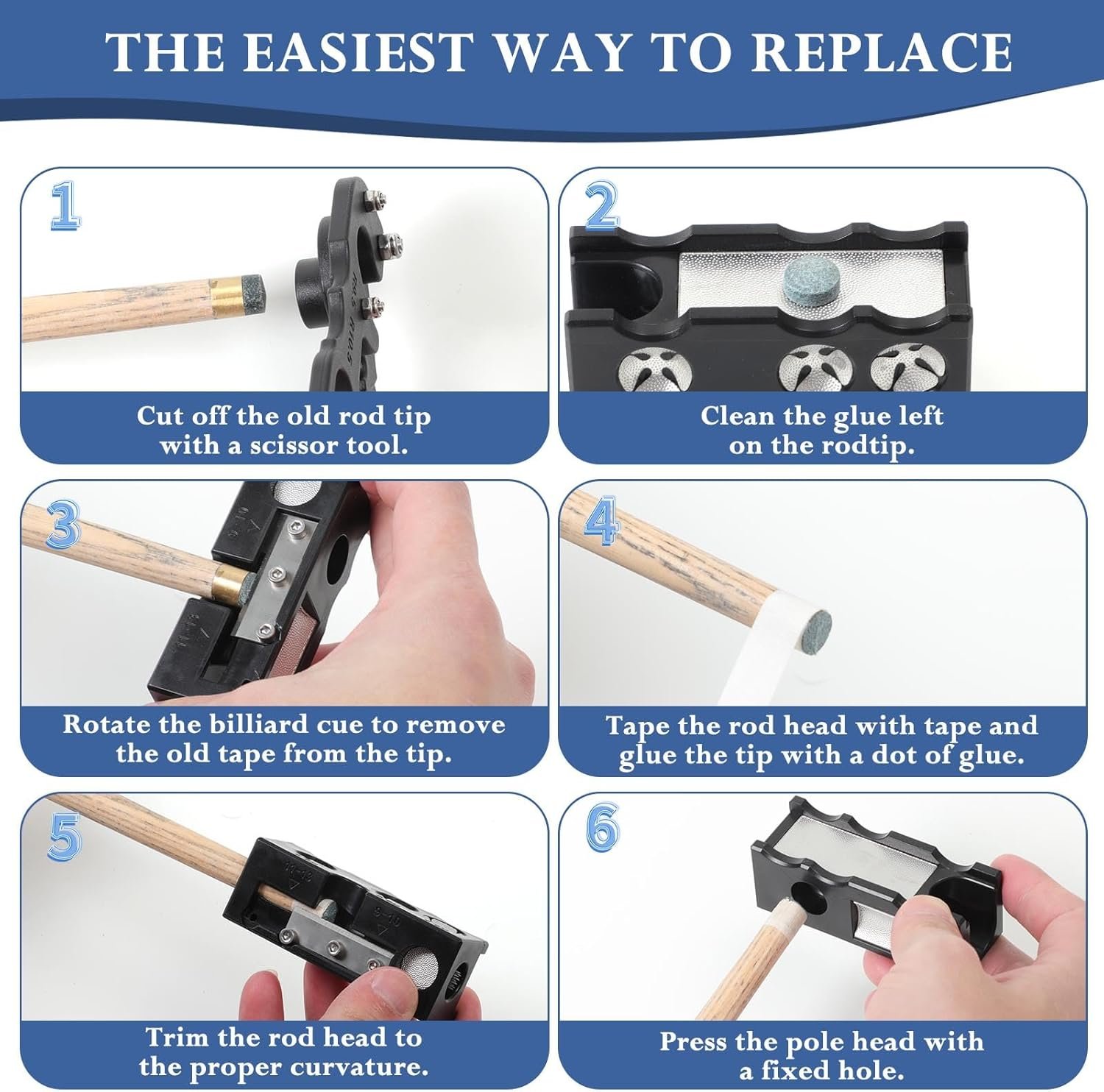 THE EASIEST WAY TO REPLACE

1

Cut off the old rod tip with a scissor tool.

2

Clean the glue left on the rodtip.

3

Rotate the billiard cue to remove the old tape from the tip.

4

Tape the rod head with tape and glue the tip with a dot of glue.

5

Trim the rod head to the proper curvature.

6

Press the pole head with a fixed hole.