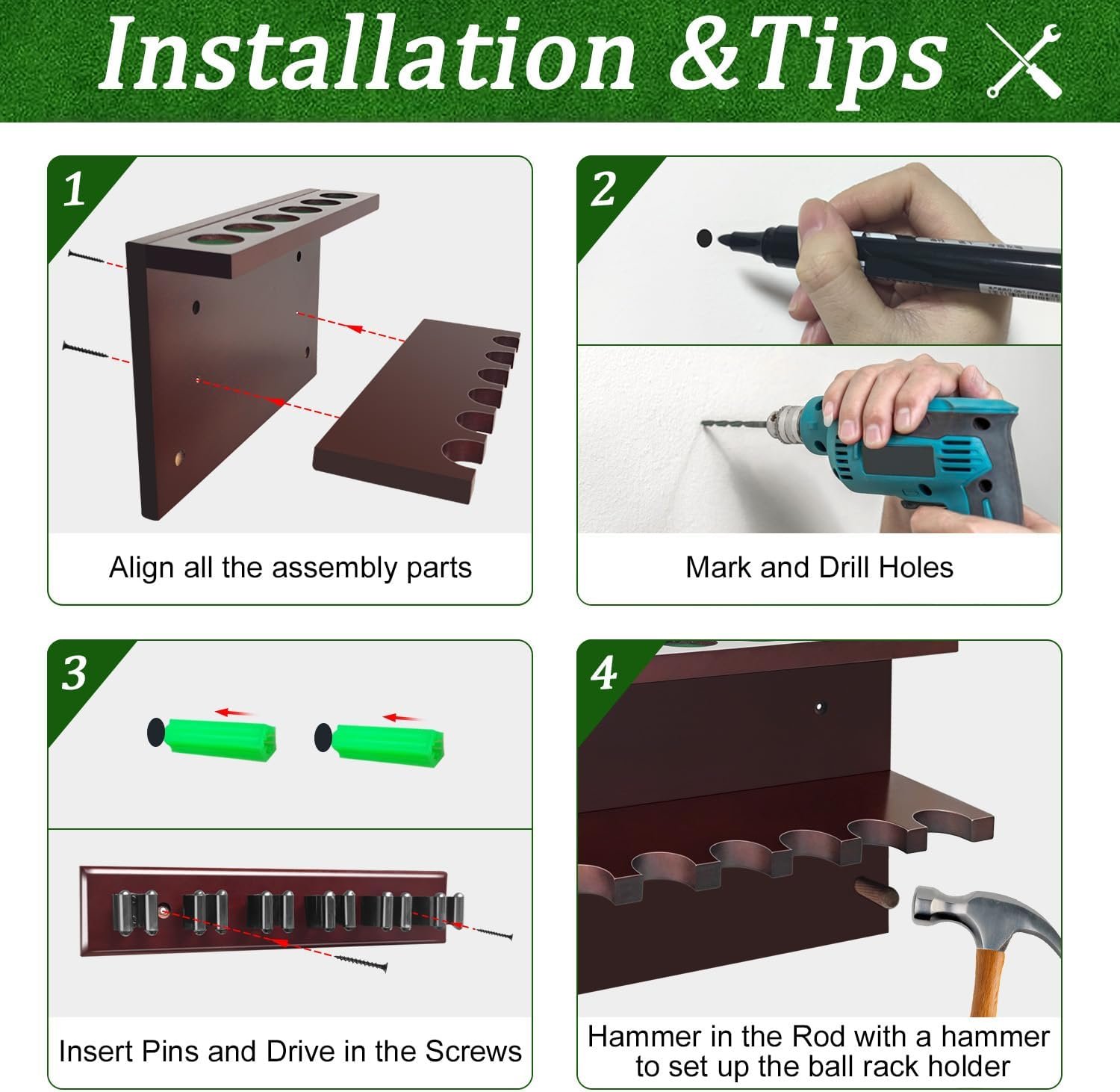 Installation &Tips

1

Align all the assembly parts

2

Mark and Drill Holes

3

Insert Pins and Drive in the Screws

4

Hammer in the Rod with a hammer to set up the ball rack holder