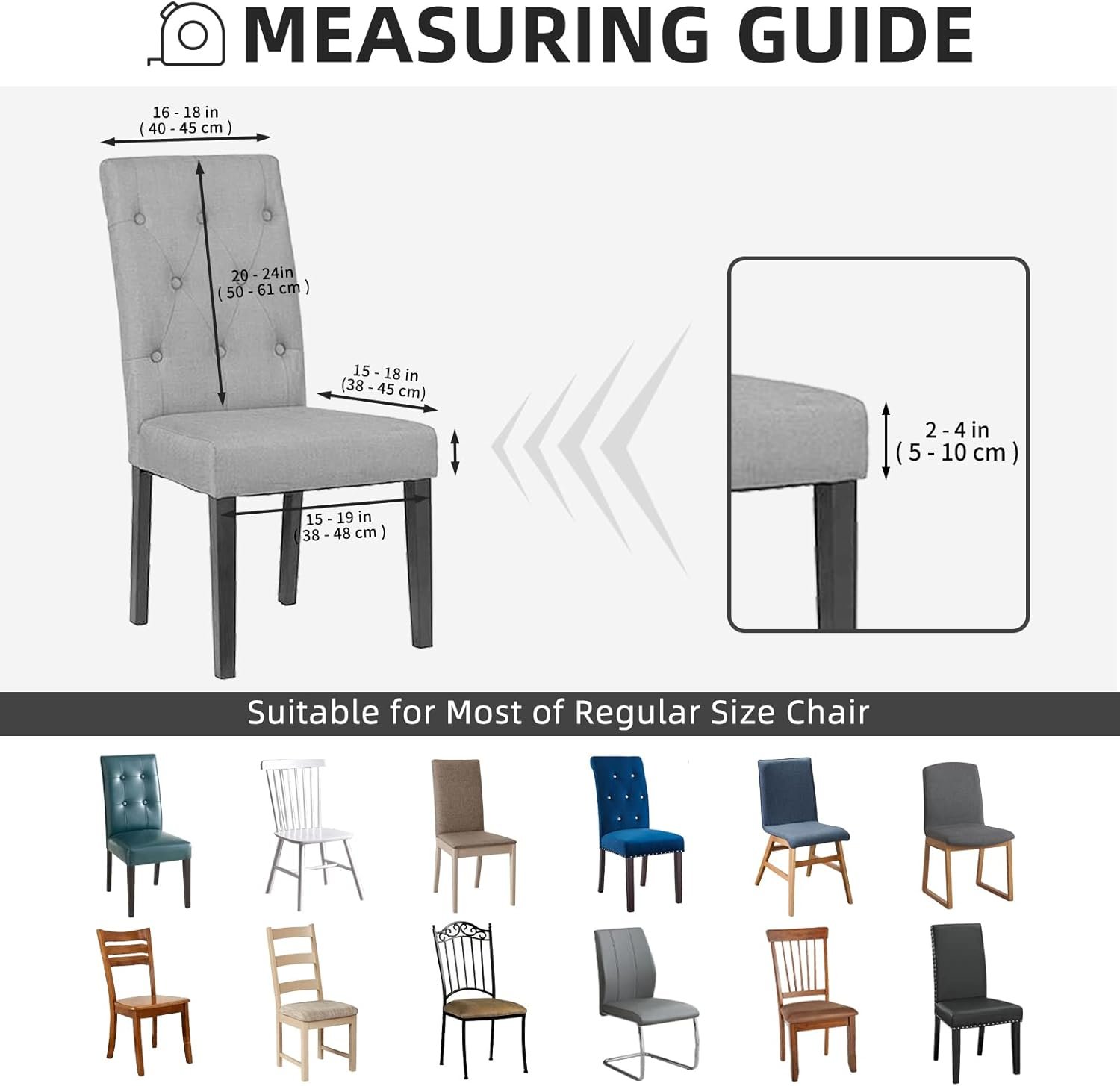 MEASURING GUIDE

16 - 18 in
( 40 - 45 cm )

20 - 24in
( 50 - 61 cm )

15 - 18 in
(38 - 45 cm)

15 - 19 in
( 38 - 48 cm )

2 - 4 in
( 5 - 10 cm )

Suitable for Most of Regular Size Chair