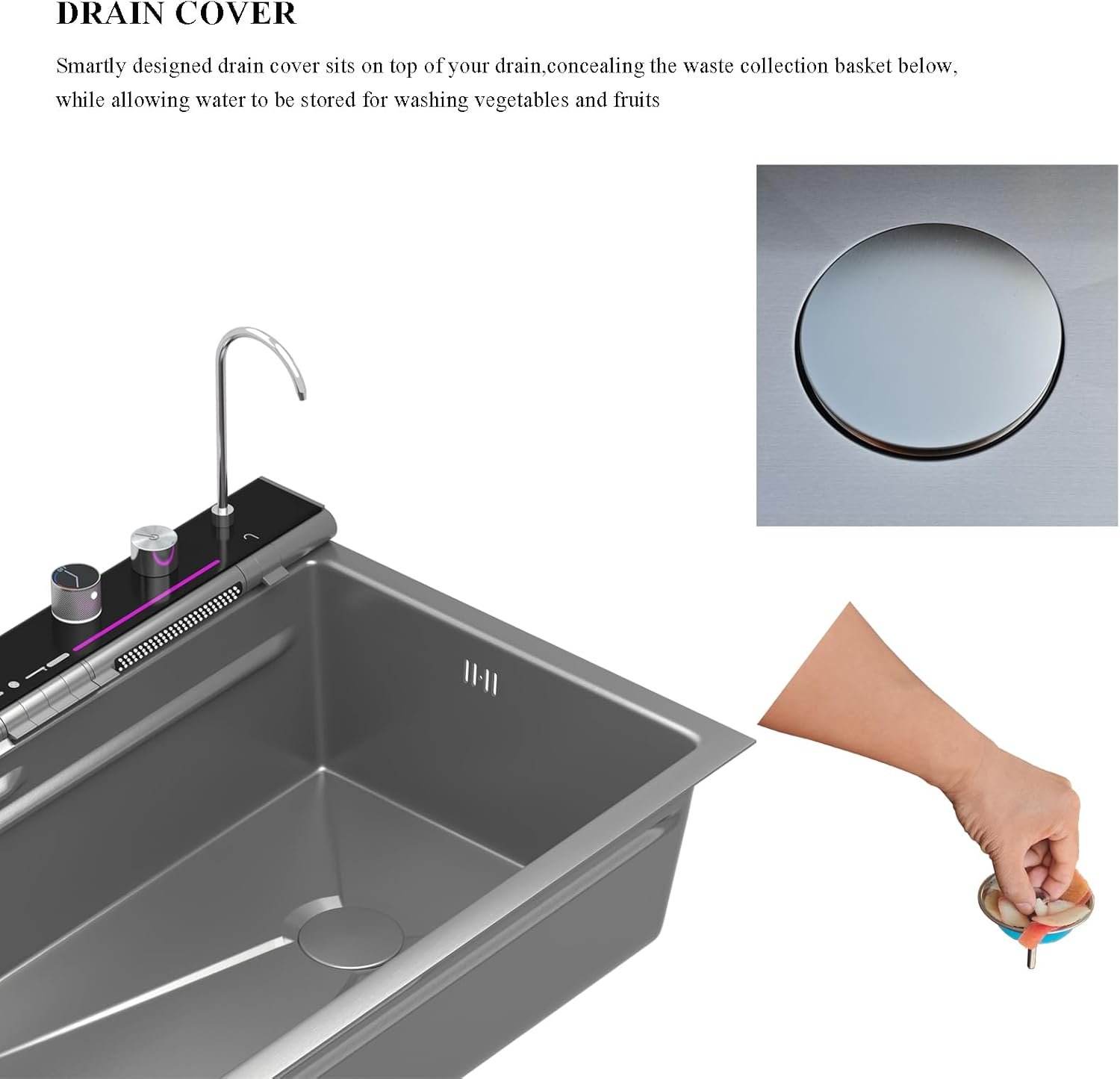 DRAIN COVER

Smartly designed drain cover sits on top of your drain,concealing the waste collection basket below, while allowing water to be stored for washing vegetables and fruits