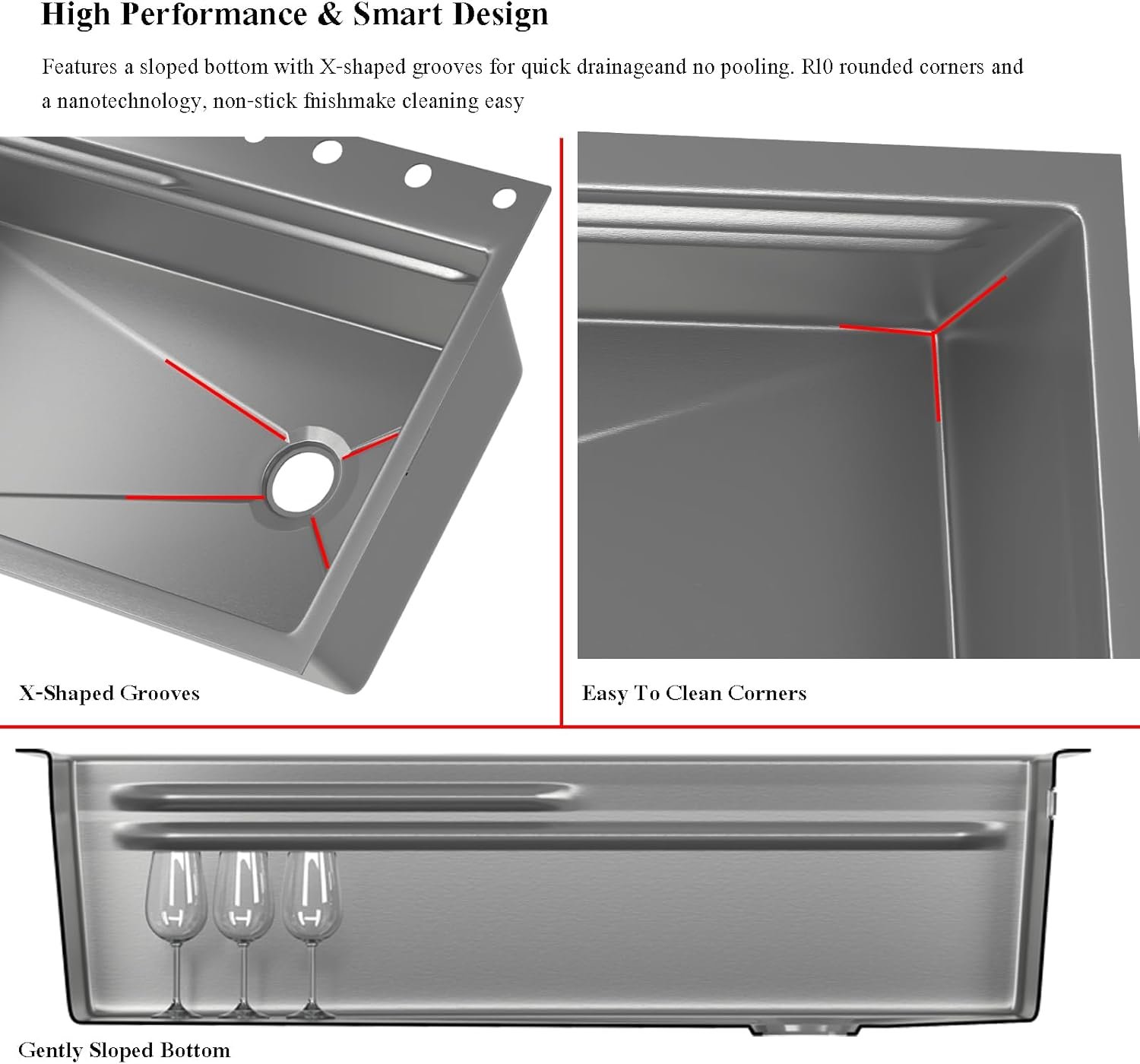 High Performance & Smart Design

Features a sloped bottom with X-shaped grooves for quick drainageand no pooling. R10 rounded corners and a nanotechnology, non-stick fnishmake cleaning easy

X-Shaped Grooves

Easy To Clean Corners

Gently Sloped Bottom