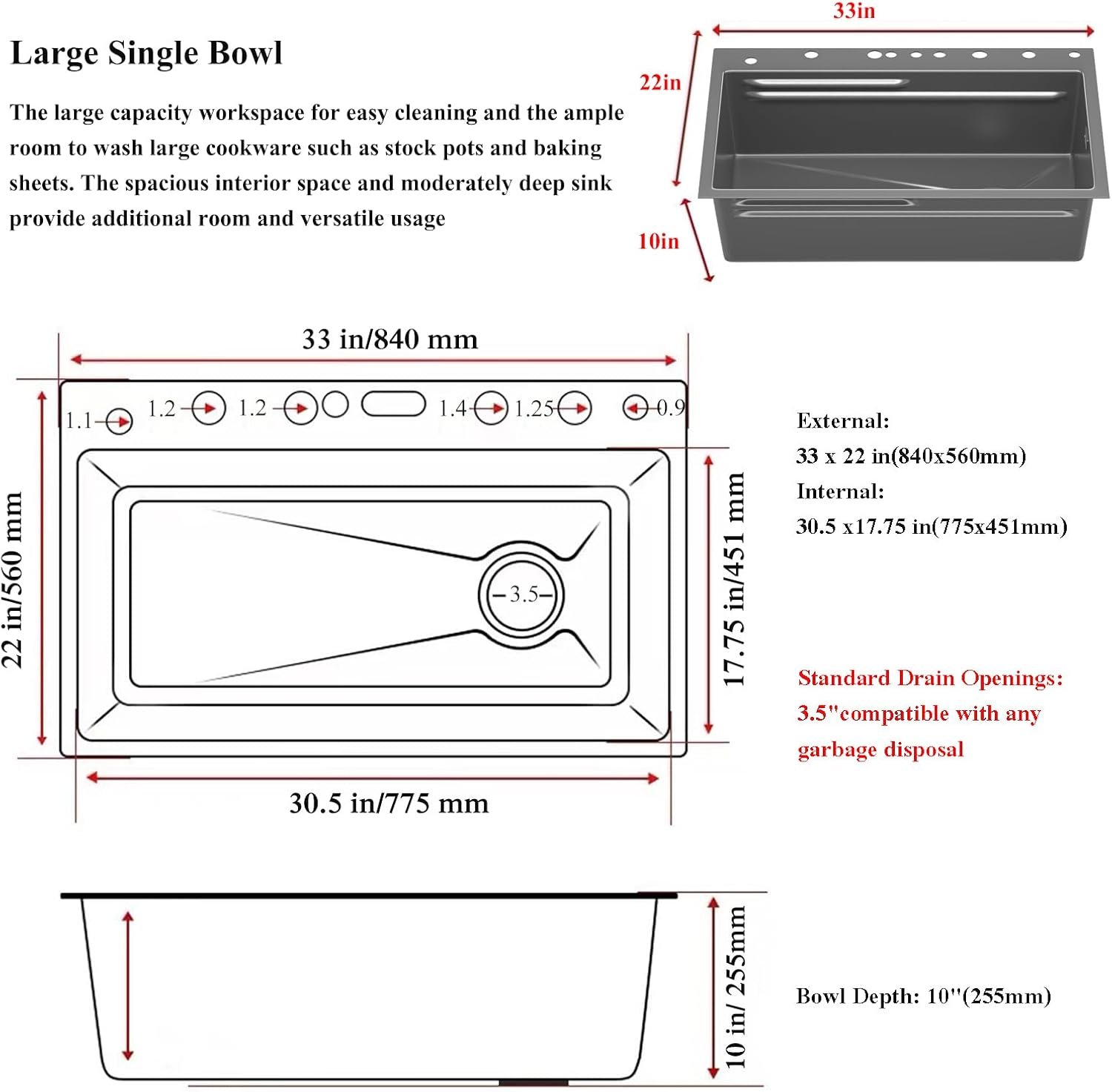 Large Single Bowl

The large capacity workspace for easy cleaning and the ample room to wash large cookware such as stock pots and baking sheets. The spacious interior space and moderately deep sink provide additional room and versatile usage

33in

22in

10in

33 in/840 mm

1.1 1.2 1.2 1.4 1.25 0.9

22 in/560 mm

3.5

17.75 in/451 mm

30.5 in/775 mm

External:
33 x 22 in(840x560mm)
Internal:
30.5 x17.75 in(775x451mm)

Standard Drain Openings:
3.5"compatible with any garbage disposal

10 in/ 255mm

Bowl Depth: 10"(255mm)