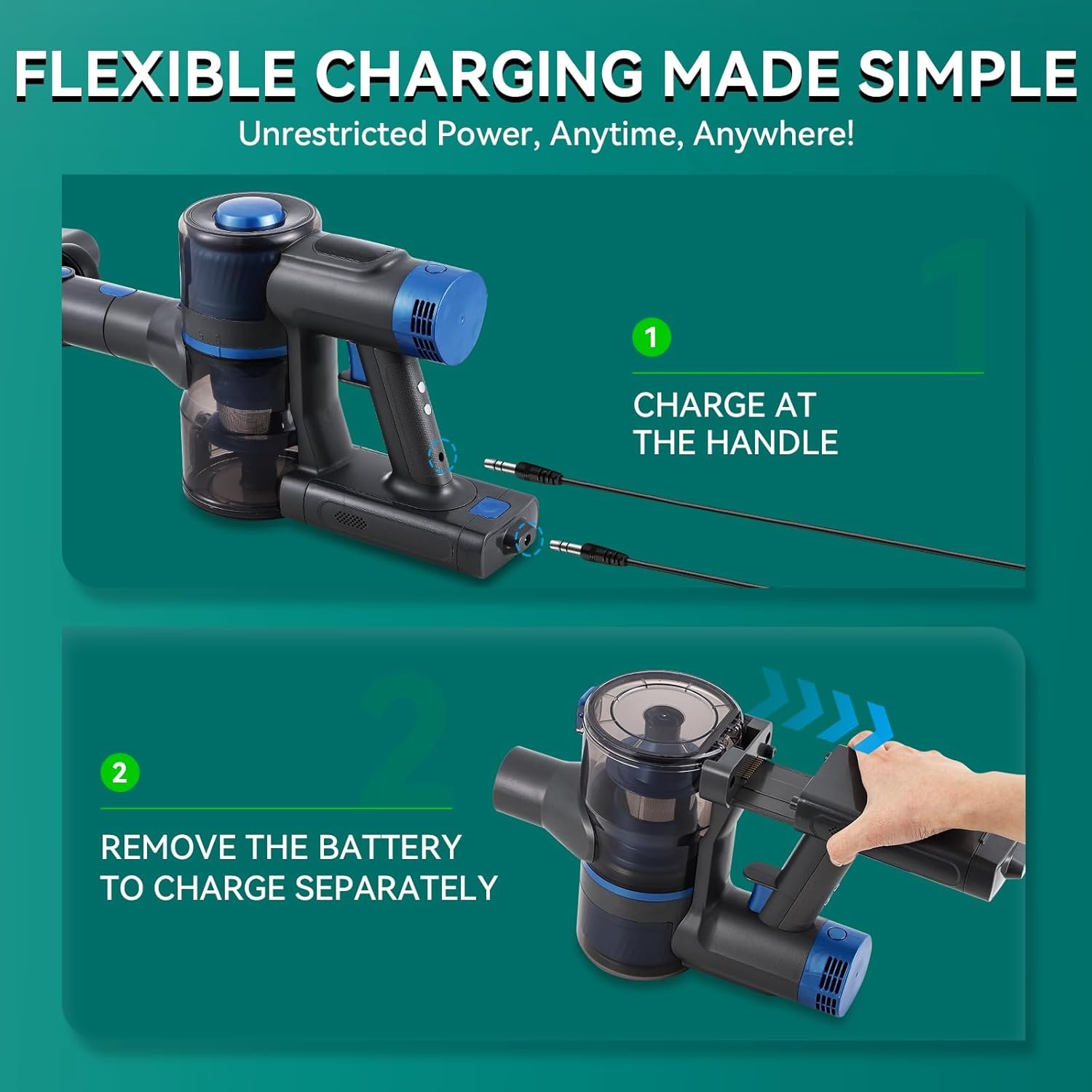 FLEXIBLE CHARGING MADE SIMPLE

Unrestricted Power, Anytime, Anywhere!

1

1

CHARGE AT THE HANDLE

2

2

REMOVE THE BATTERY TO CHARGE SEPARATELY