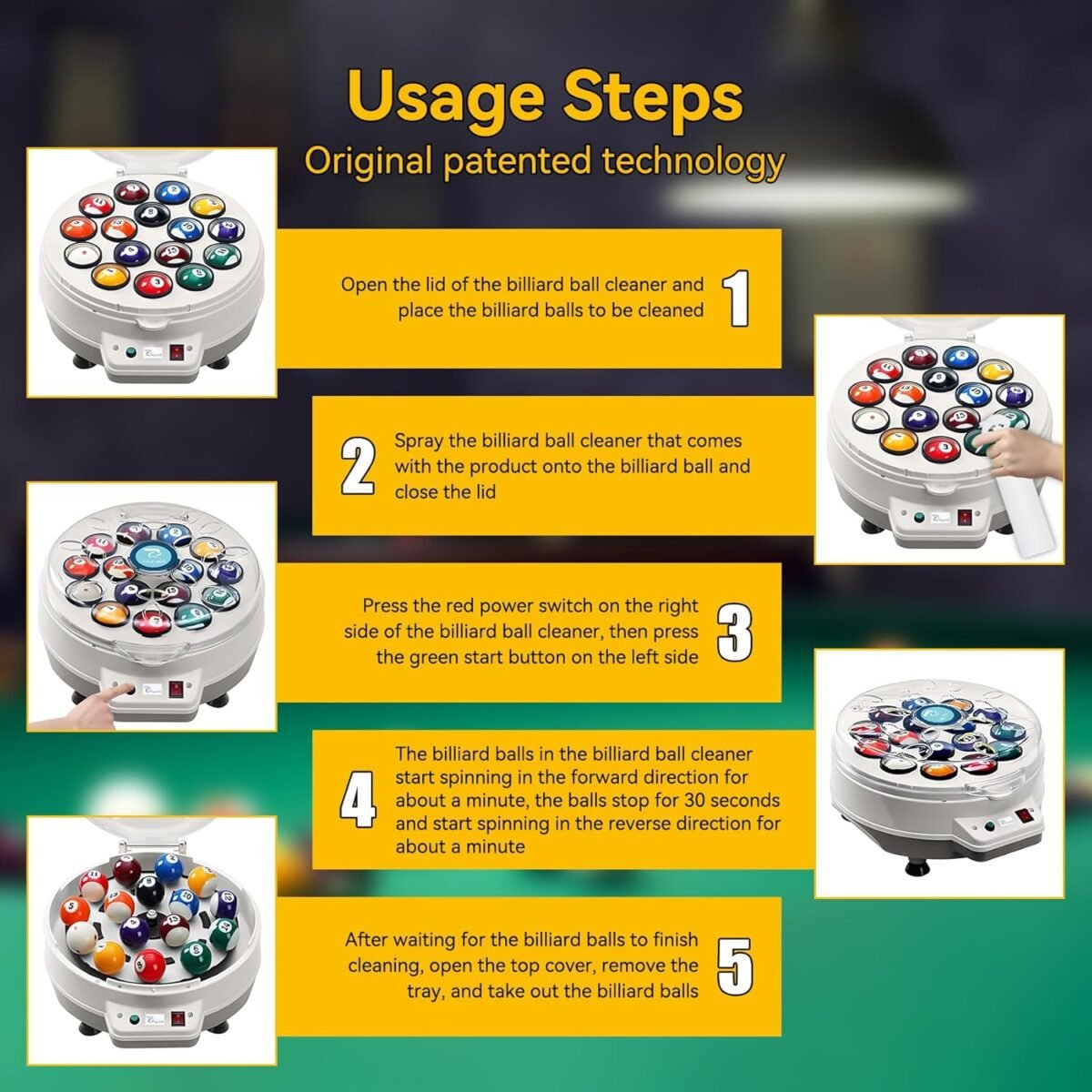 Usage Steps
Original patented technology

Open the lid of the billiard ball cleaner and place the billiard balls to be cleaned 1

2 Spray the billiard ball cleaner that comes with the product onto the billiard ball and close the lid

Press the red power switch on the right side of the billiard ball cleaner, then press the green start button on the left side 3

4 The billiard balls in the billiard ball cleaner start spinning in the forward direction for about a minute, the balls stop for 30 seconds and start spinning in the reverse direction for about a minute

After waiting for the billiard balls to finish cleaning, open the top cover, remove the tray, and take out the billiard balls 5