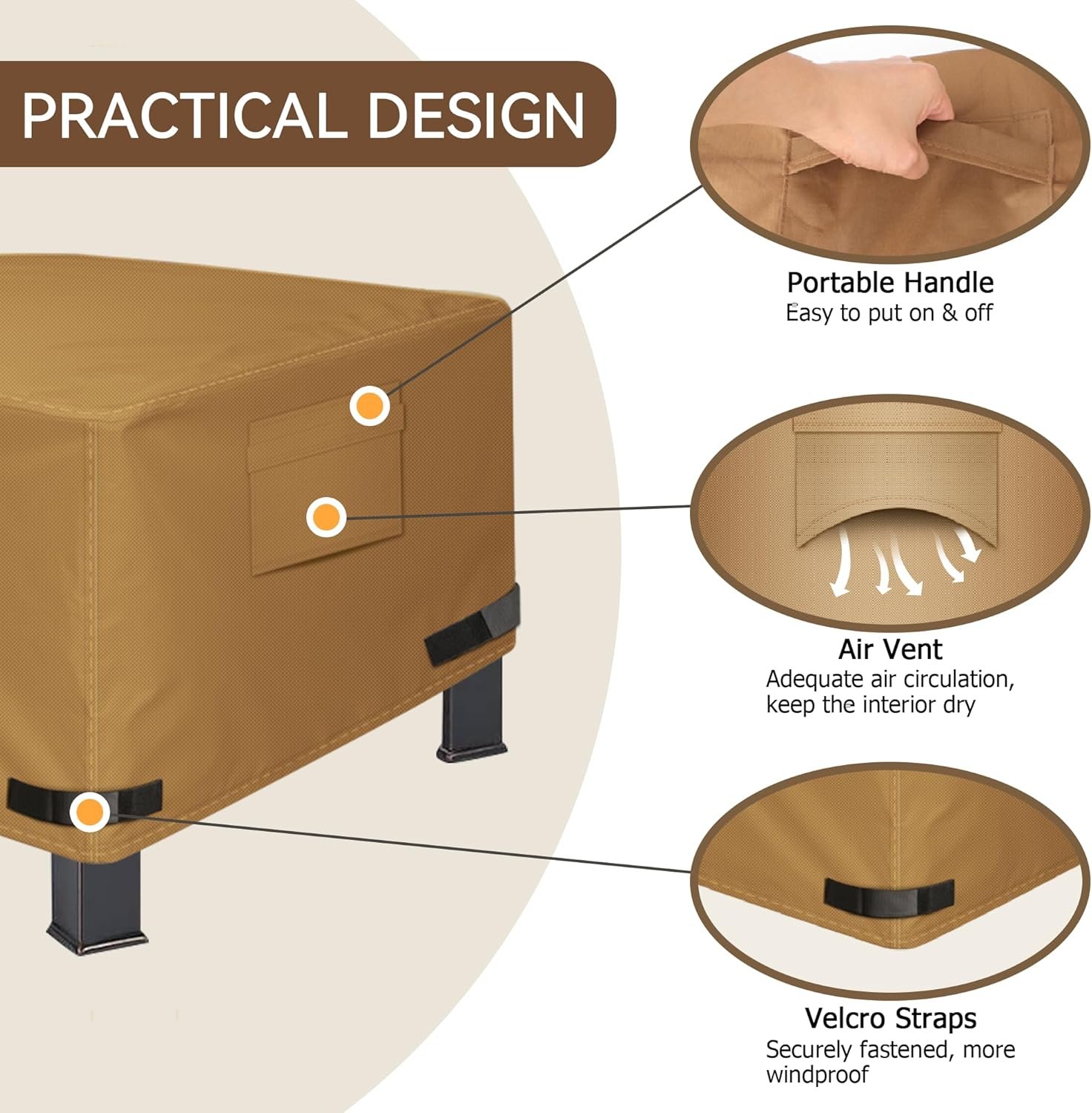 PRACTICAL DESIGN

Portable Handle
Easy to put on & off

Air Vent
Adequate air circulation, keep the interior dry

Velcro Straps
Securely fastened, more windproof