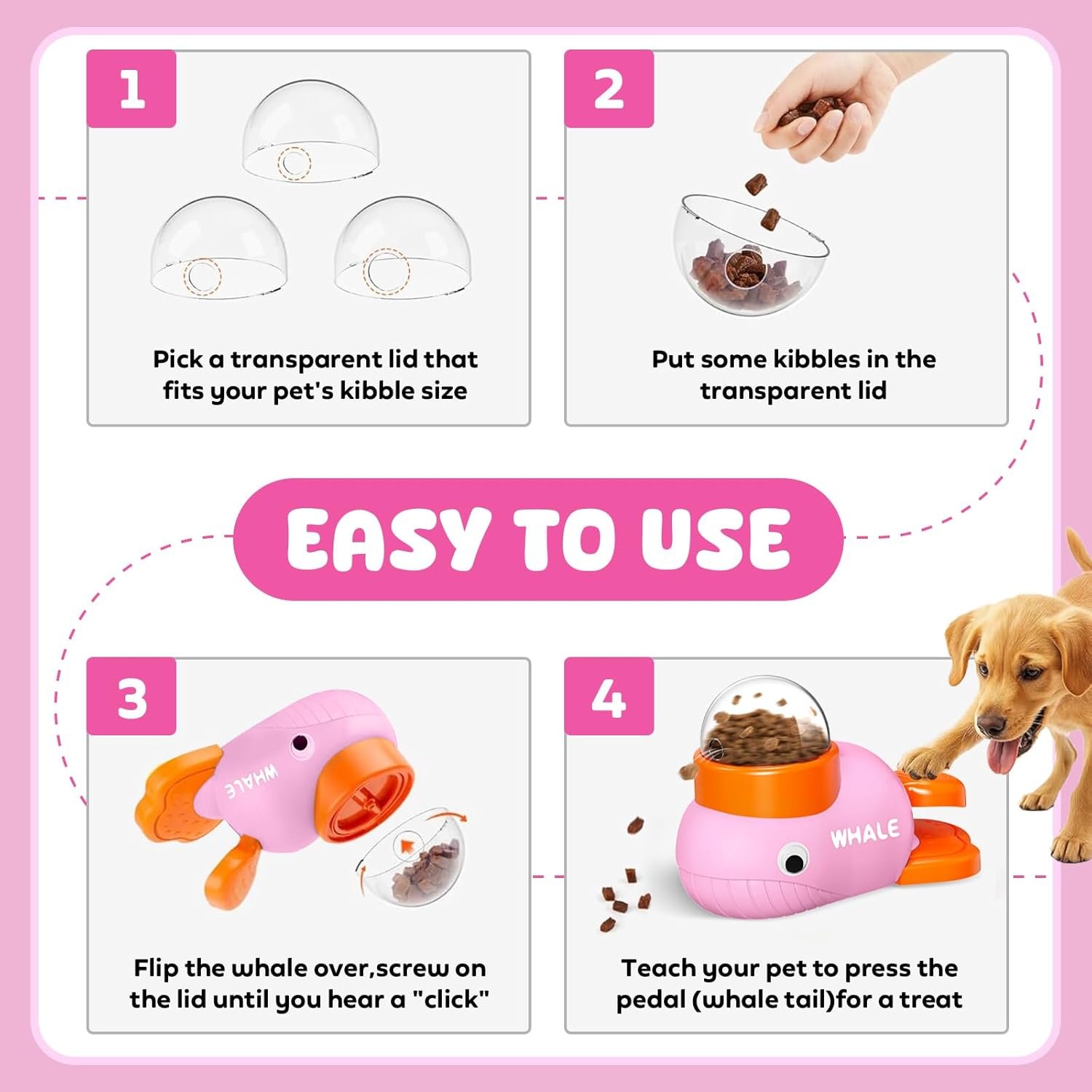 1

Pick a transparent lid that fits your pet's kibble size

2

Put some kibbles in the transparent lid

EASY TO USE

3

WHALE

Flip the whale over,screw on the lid until you hear a "click"

4

WHALE

Teach your pet to press the pedal (whale tail)for a treat