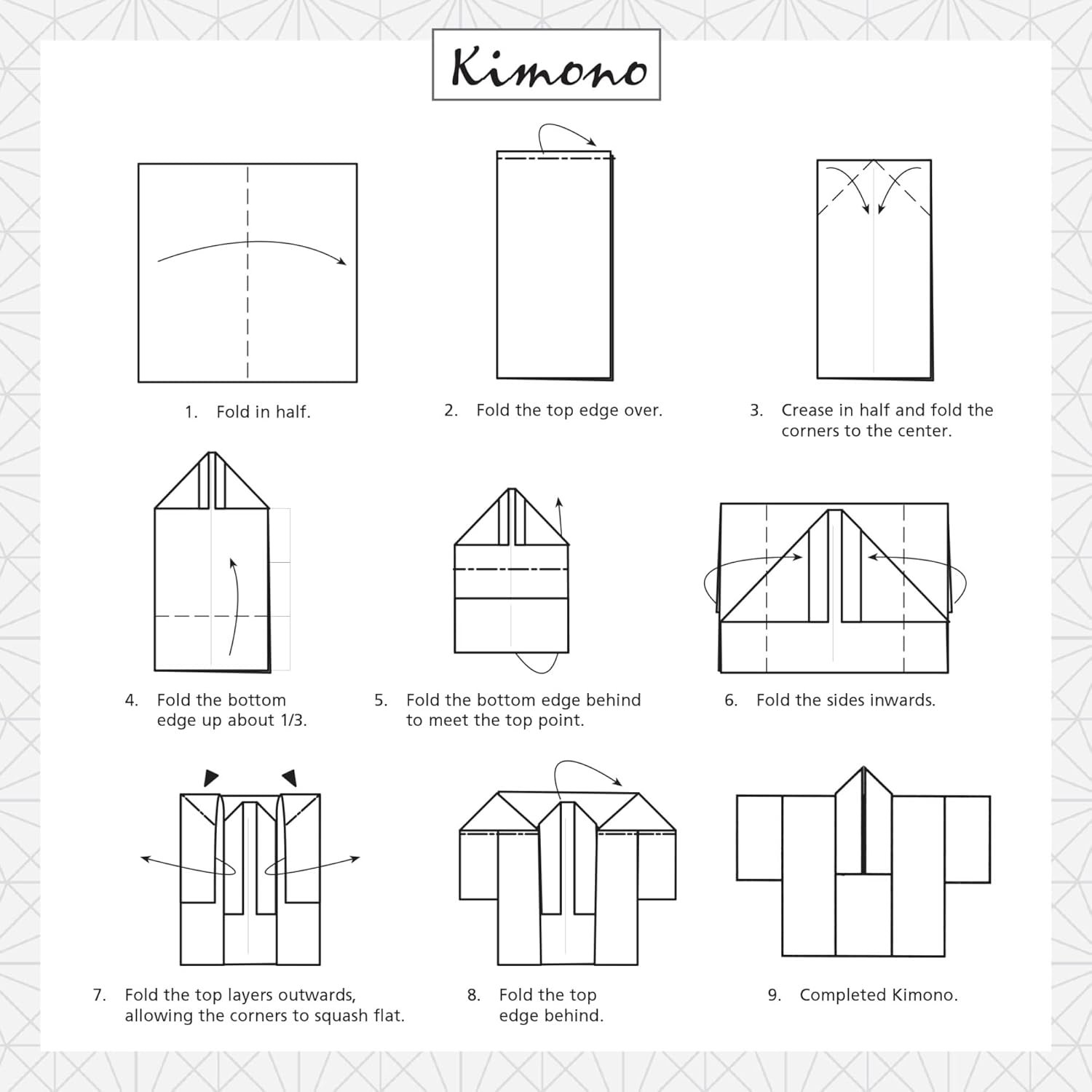 Kimono

1. Fold in half.

2. Fold the top edge over.

3. Crease in half and fold the corners to the center.

4. Fold the bottom edge up about 1/3.

5. Fold the bottom edge behind to meet the top point.

6. Fold the sides inwards.

7. Fold the top layers outwards, allowing the corners to squash flat.

8. Fold the top edge behind.

9. Completed Kimono.