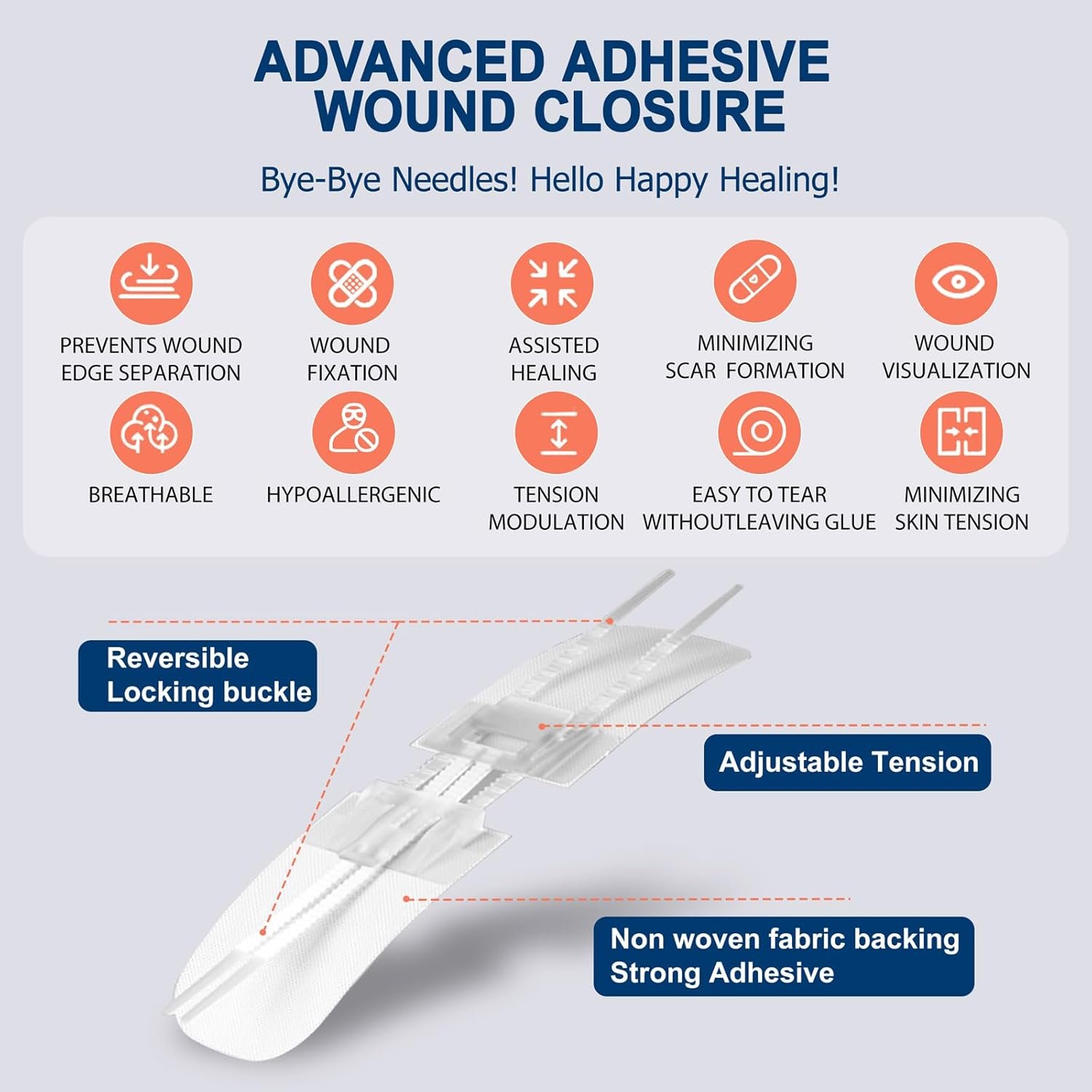 ADVANCED ADHESIVE WOUND CLOSURE

Bye-Bye Needles! Hello Happy Healing!

PREVENTS WOUND EDGE SEPARATION

WOUND FIXATION

ASSISTED HEALING

MINIMIZING SCAR FORMATION

WOUND VISUALIZATION

BREATHABLE

HYPOALLERGENIC

TENSION MODULATION

EASY TO TEAR WITHOUTLEAVING GLUE

MINIMIZING SKIN TENSION

Reversible Locking buckle

Adjustable Tension

Non woven fabric backing Strong Adhesive