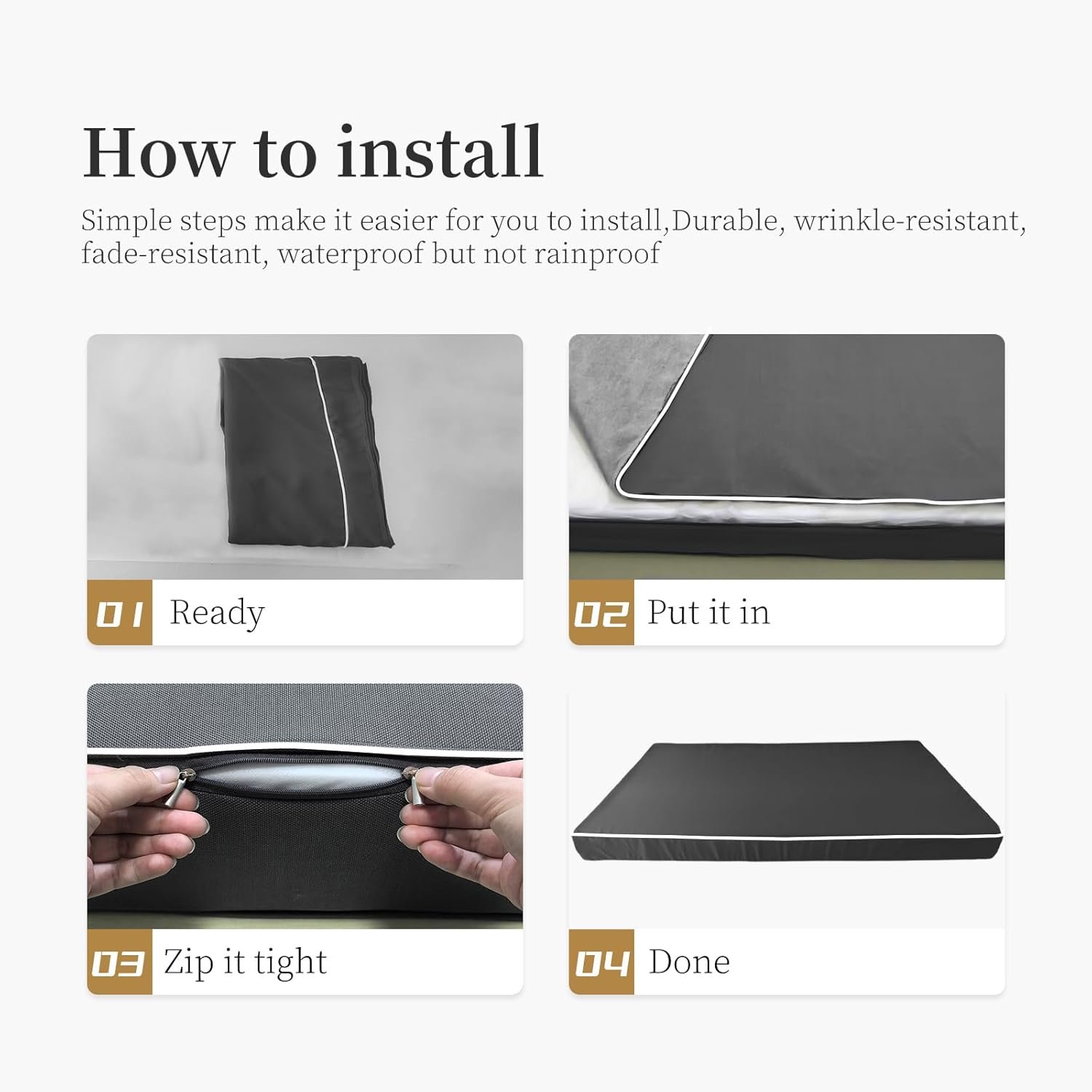 How to install

Simple steps make it easier for you to install,Durable, wrinkle-resistant, fade-resistant, waterproof but not rainproof

01 Ready

02 Put it in

03 Zip it tight

04 Done