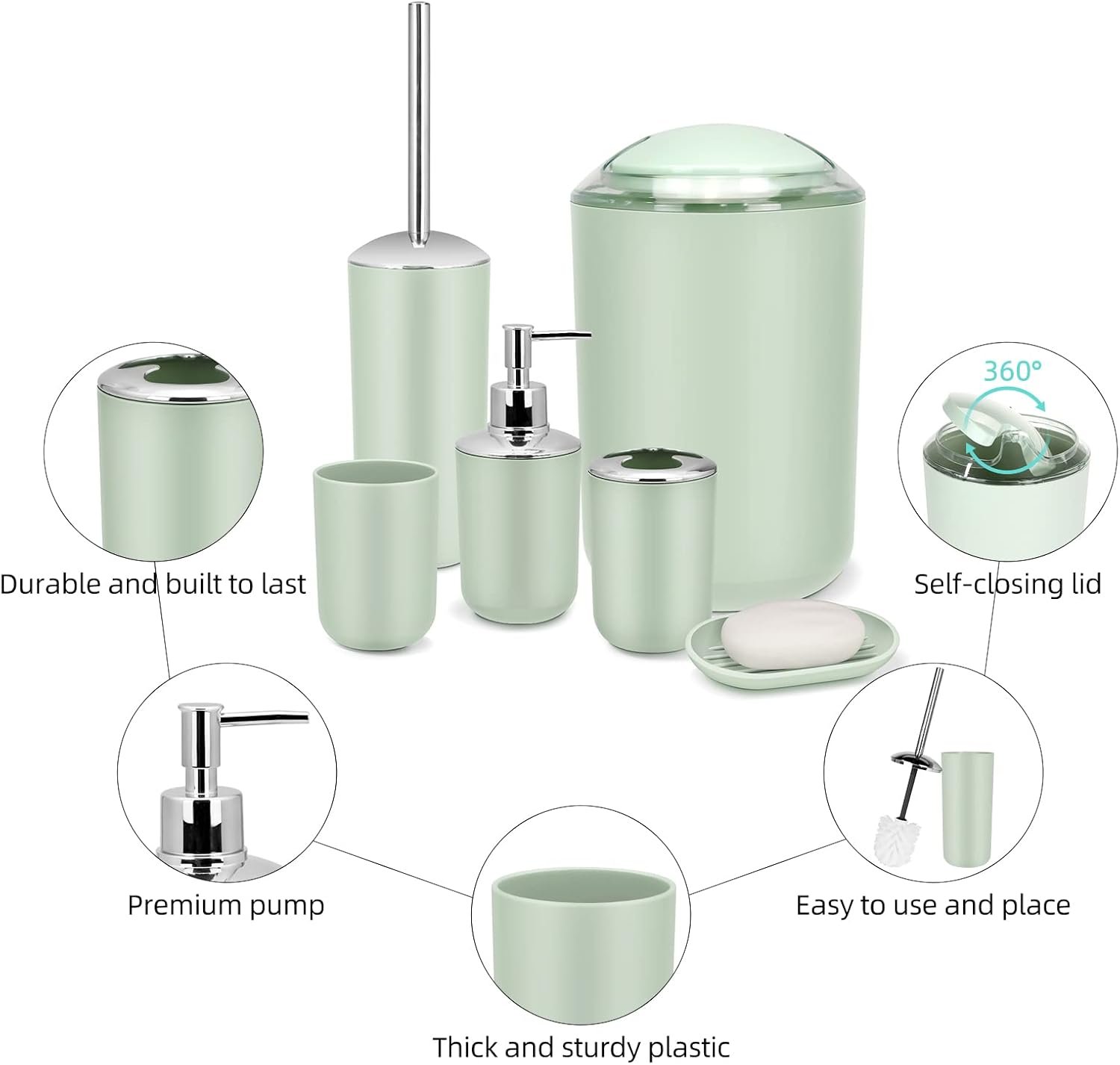 360°

Durable and built to last

Self-closing lid

Premium pump

Easy to use and place

Thick and sturdy plastic