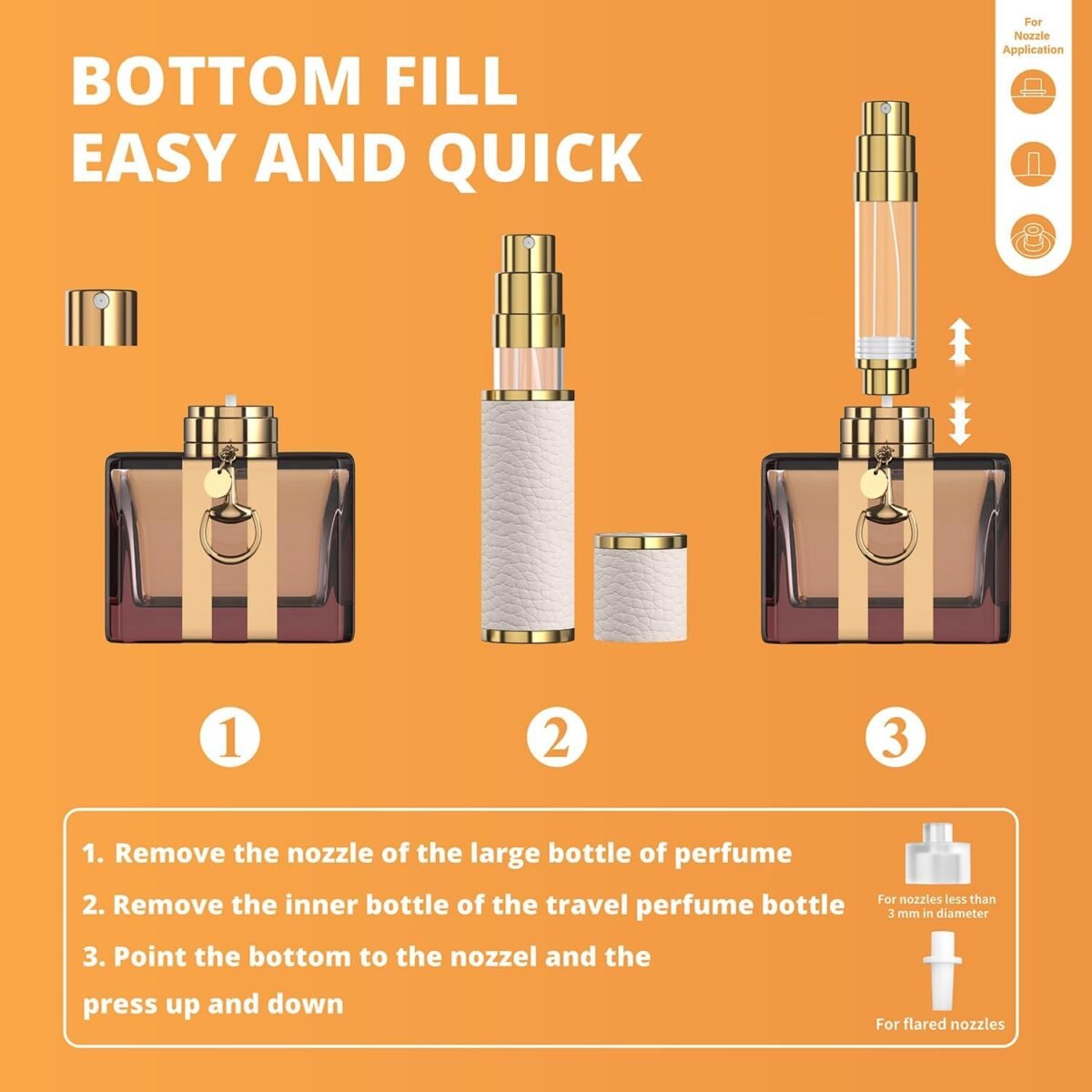 BOTTOM FILL
EASY AND QUICK

For Nozzle Application

1

2

3

1. Remove the nozzle of the large bottle of perfume

2. Remove the inner bottle of the travel perfume bottle

3. Point the bottom to the nozzel and the press up and down

For nozzles less than 3 mm in diameter

For flared nozzles