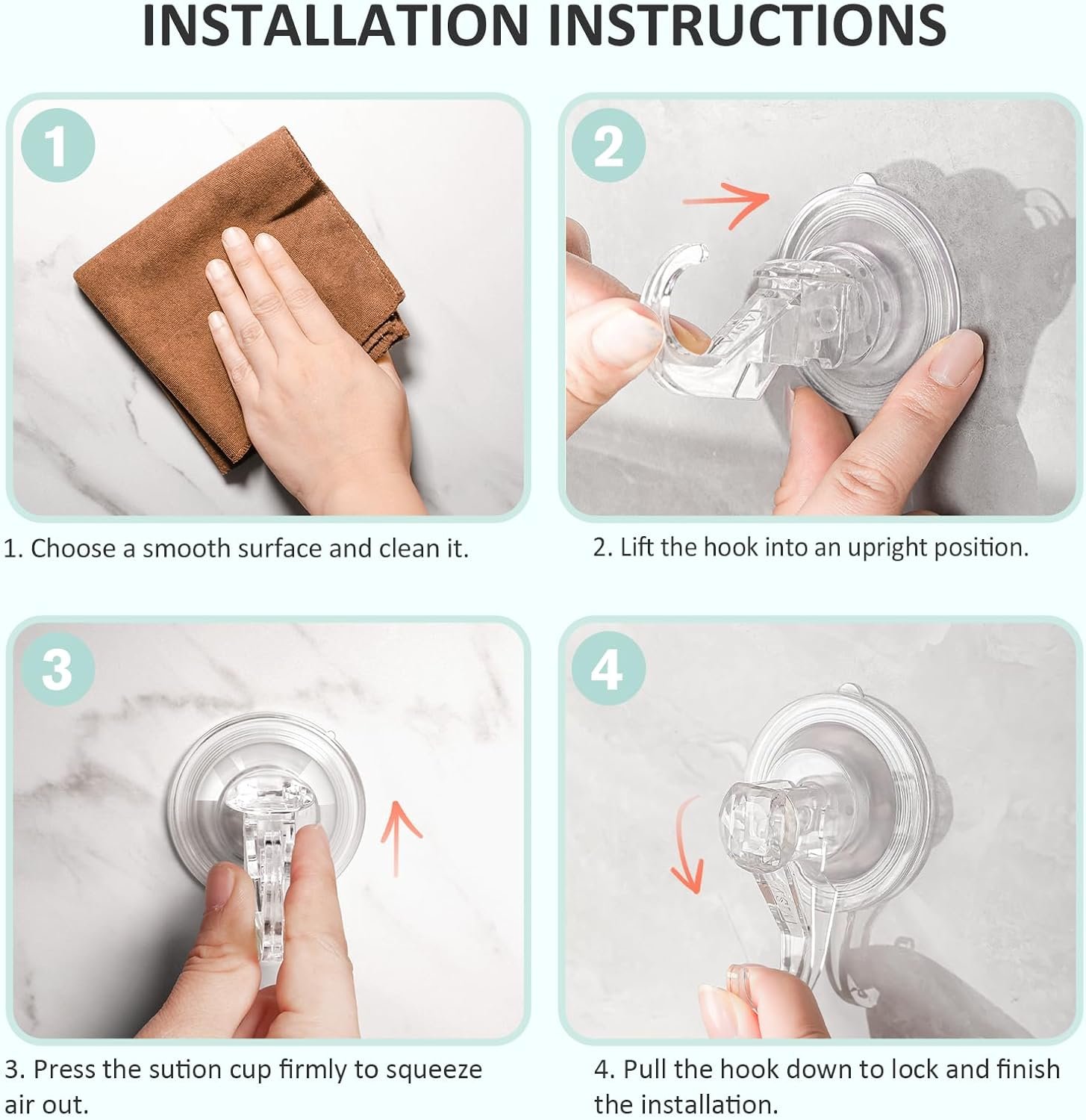 INSTALLATION INSTRUCTIONS

1

1. Choose a smooth surface and clean it.

2

2. Lift the hook into an upright position.

3

3. Press the sution cup firmly to squeeze air out.

4

4. Pull the hook down to lock and finish the installation.