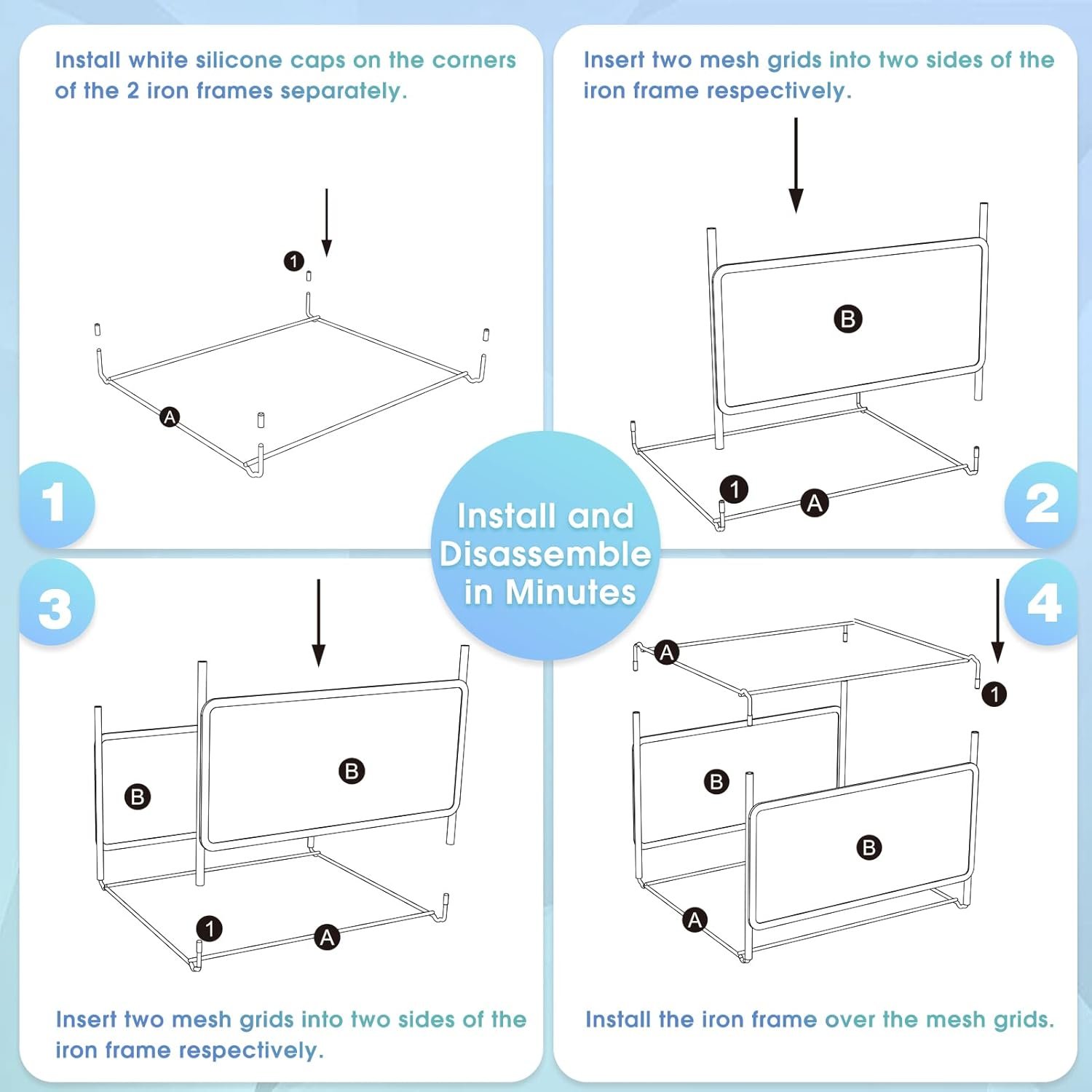 Install white silicone caps on the corners of the 2 iron frames separately.

1

A

1

Insert two mesh grids into two sides of the iron frame respectively.

B

1

A

2

Install and Disassemble in Minutes

3

B

B

1

A

Insert two mesh grids into two sides of the iron frame respectively.

4

A

1

B

B

A

Install the iron frame over the mesh grids.