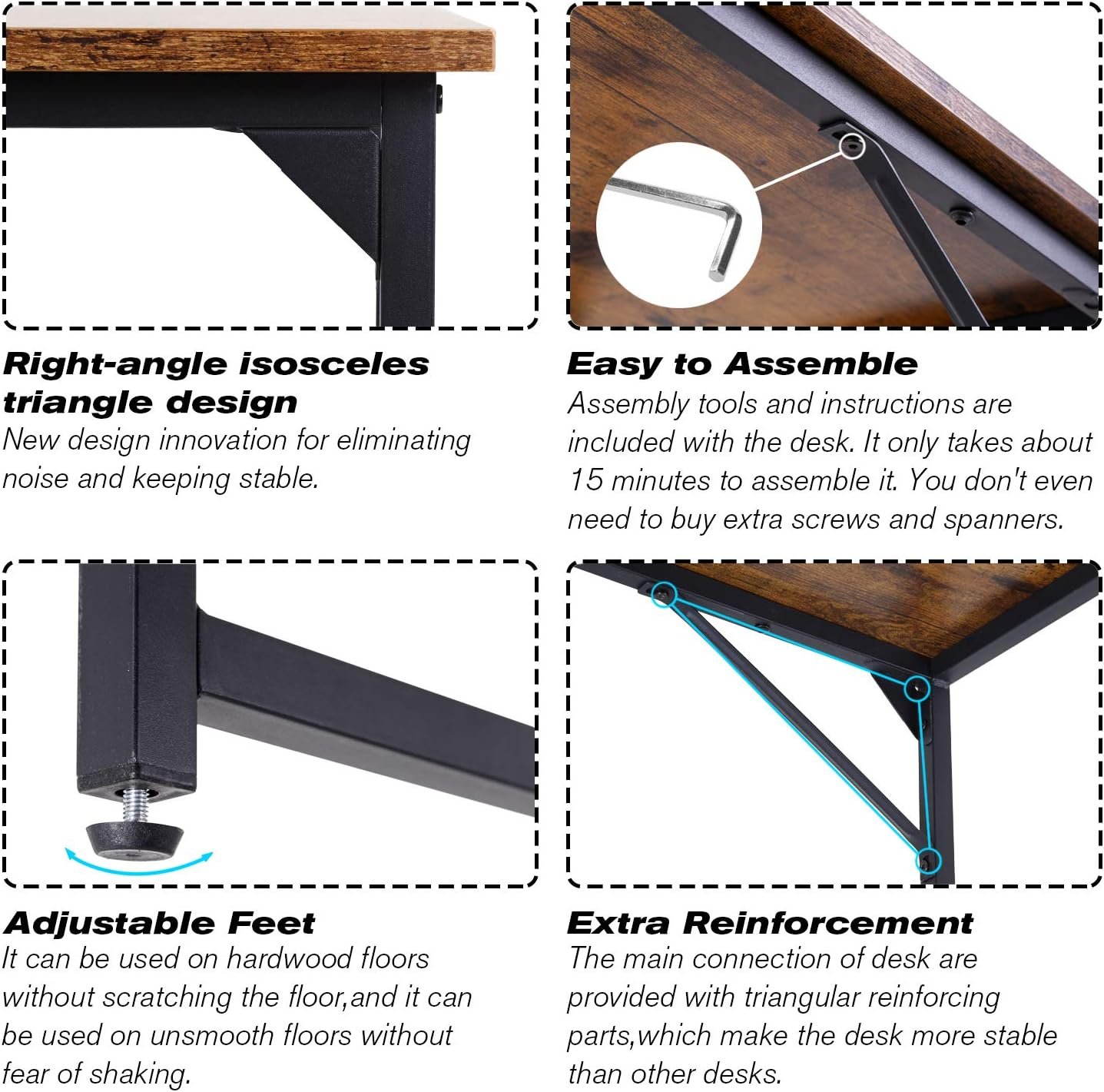 Right-angle isosceles triangle design
New design innovation for eliminating noise and keeping stable.

Easy to Assemble
Assembly tools and instructions are included with the desk. It only takes about 15 minutes to assemble it. You don't even need to buy extra screws and spanners.

Adjustable Feet
It can be used on hardwood floors without scratching the floor,and it can be used on unsmooth floors without fear of shaking.

Extra Reinforcement
The main connection of desk are provided with triangular reinforcing parts,which make the desk more stable than other desks.