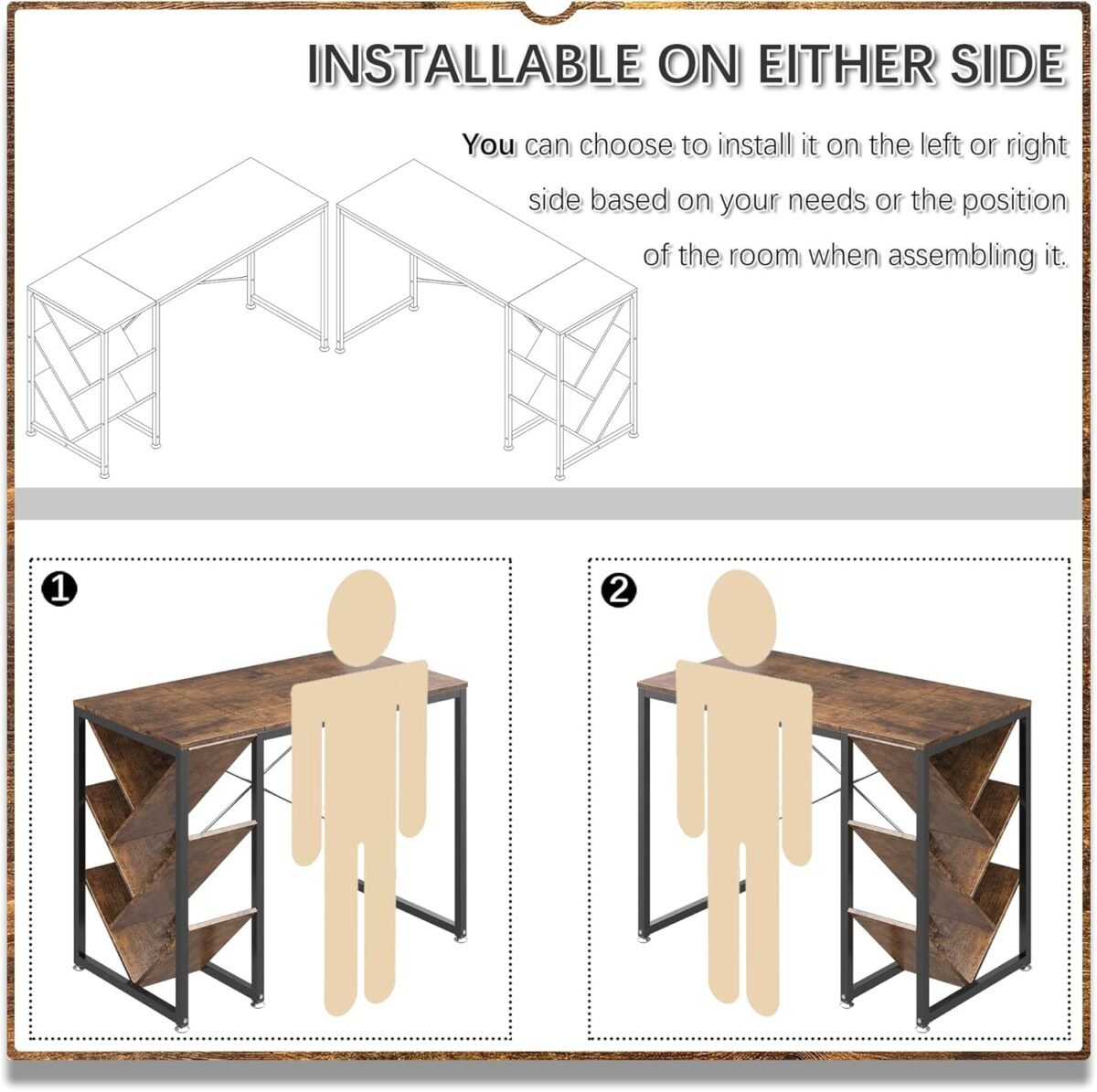 INSTALLABLE ON EITHER SIDE

You can choose to install it on the left or right side based on your needs or the position of the room when assembling it.

❶

❷