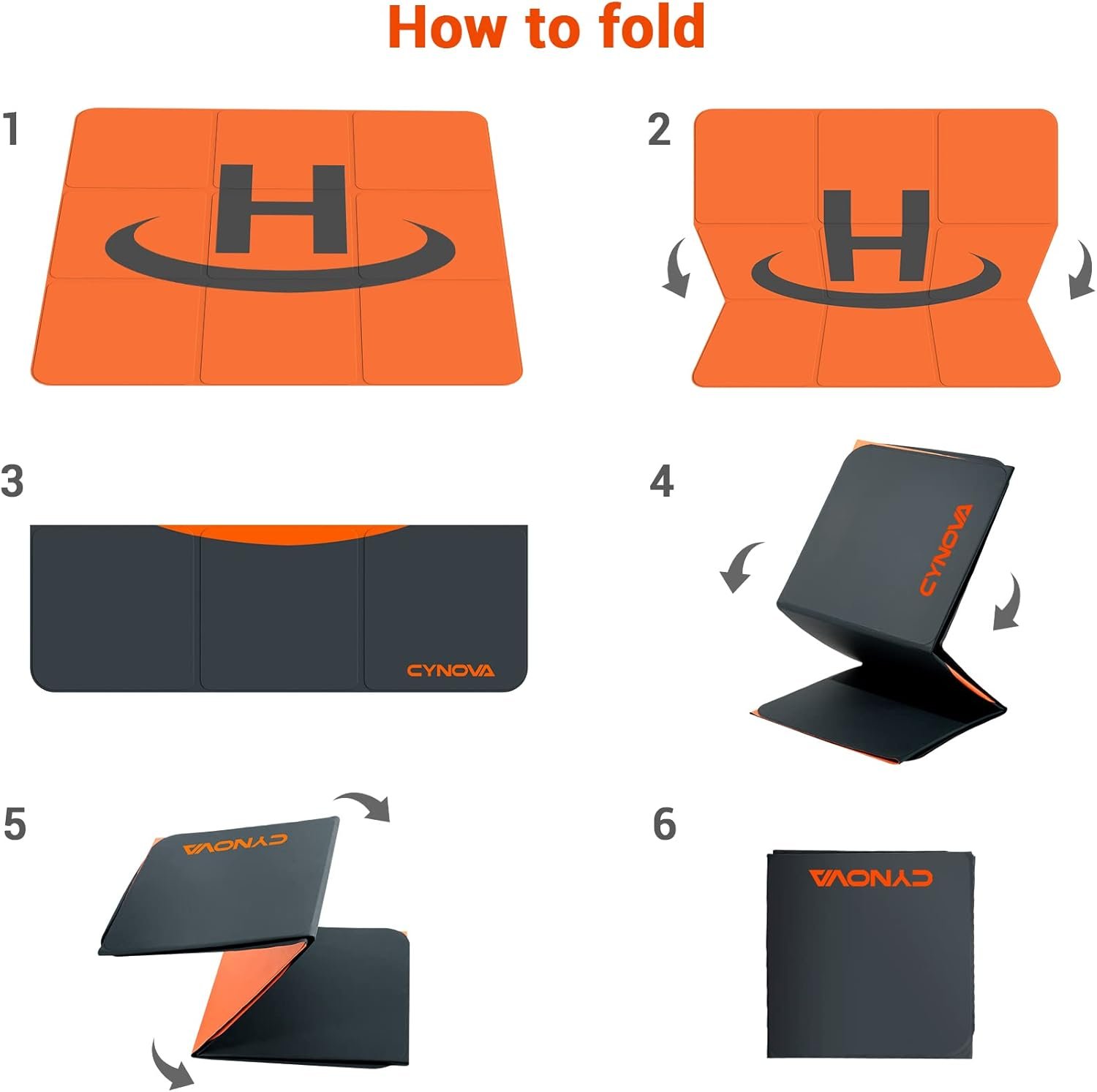 How to fold

1

H

2

H

3

CYNOVA

4

CYNOVA

5

CYNOVA

6

CYNOVA