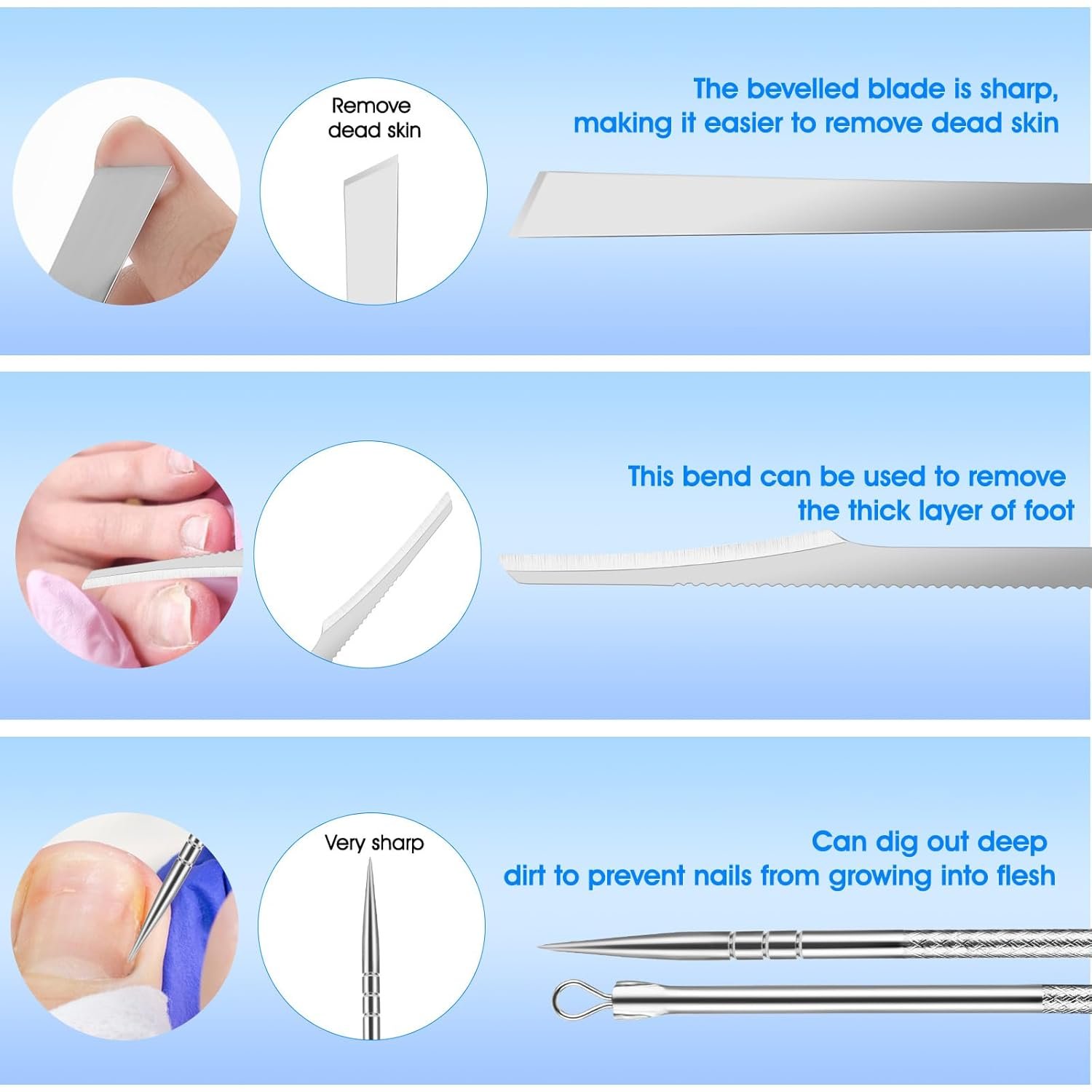 Remove dead skin

The bevelled blade is sharp, making it easier to remove dead skin

This bend can be used to remove the thick layer of foot

Very sharp

Can dig out deep dirt to prevent nails from growing into flesh