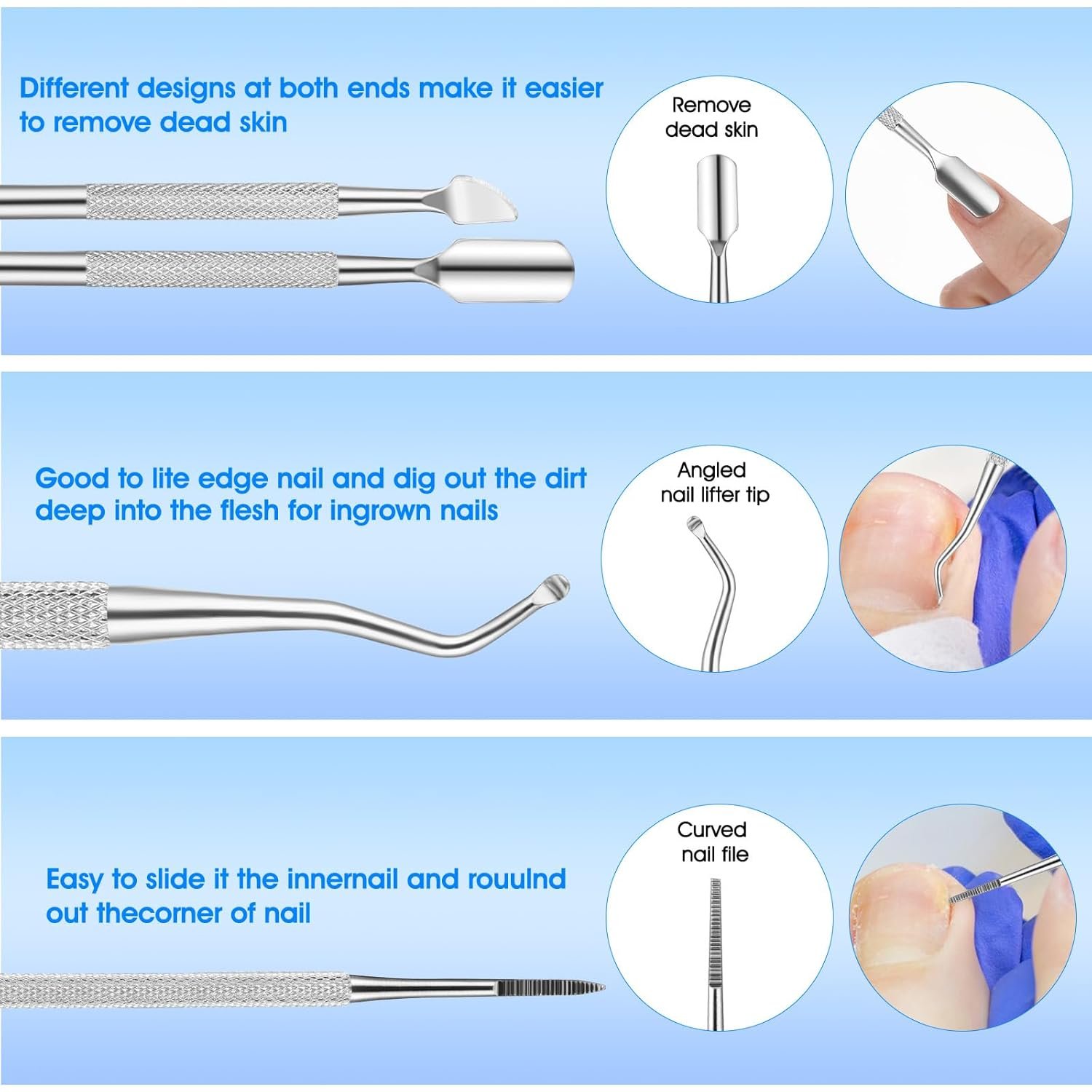 Different designs at both ends make it easier to remove dead skin

Remove dead skin

Good to lite edge nail and dig out the dirt deep into the flesh for ingrown nails

Angled nail lifter tip

Easy to slide it the innernail and rouulnd out thecorner of nail

Curved nail file