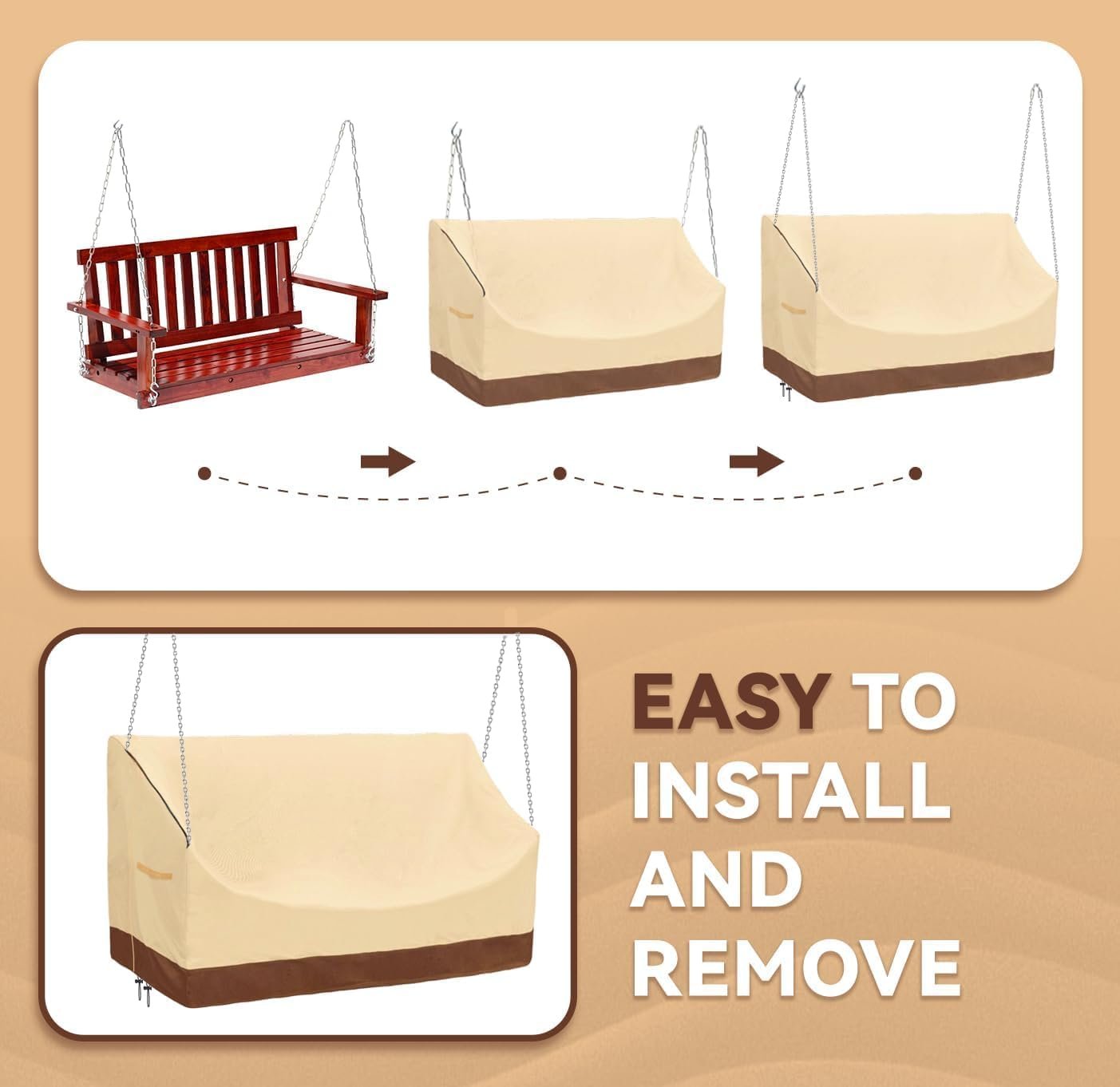 EASY TO INSTALL AND REMOVE