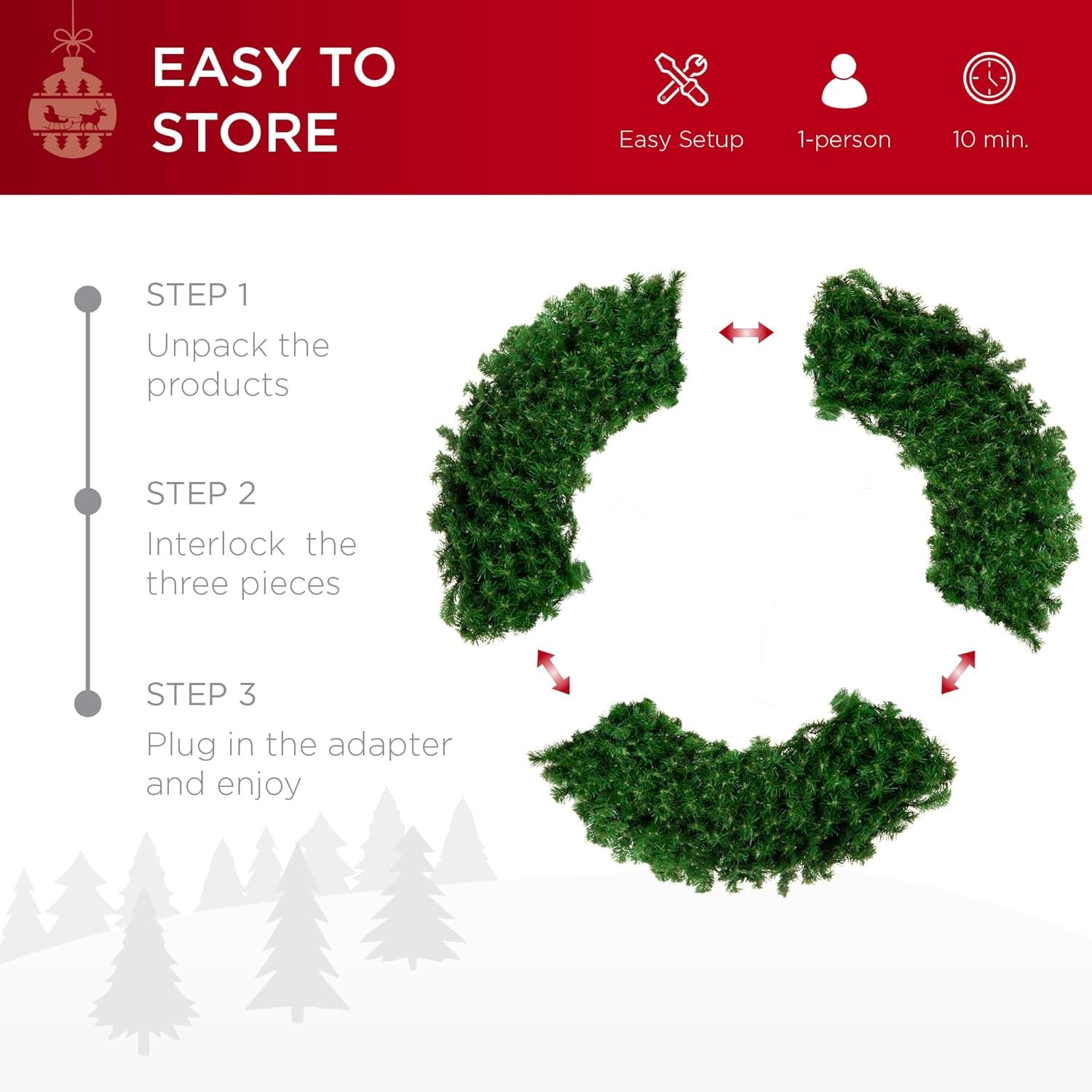 EASY TO STORE

Easy Setup

1-person

10 min.

STEP 1

Unpack the products

STEP 2

Interlock  the three pieces

STEP 3

Plug in the adapter and enjoy