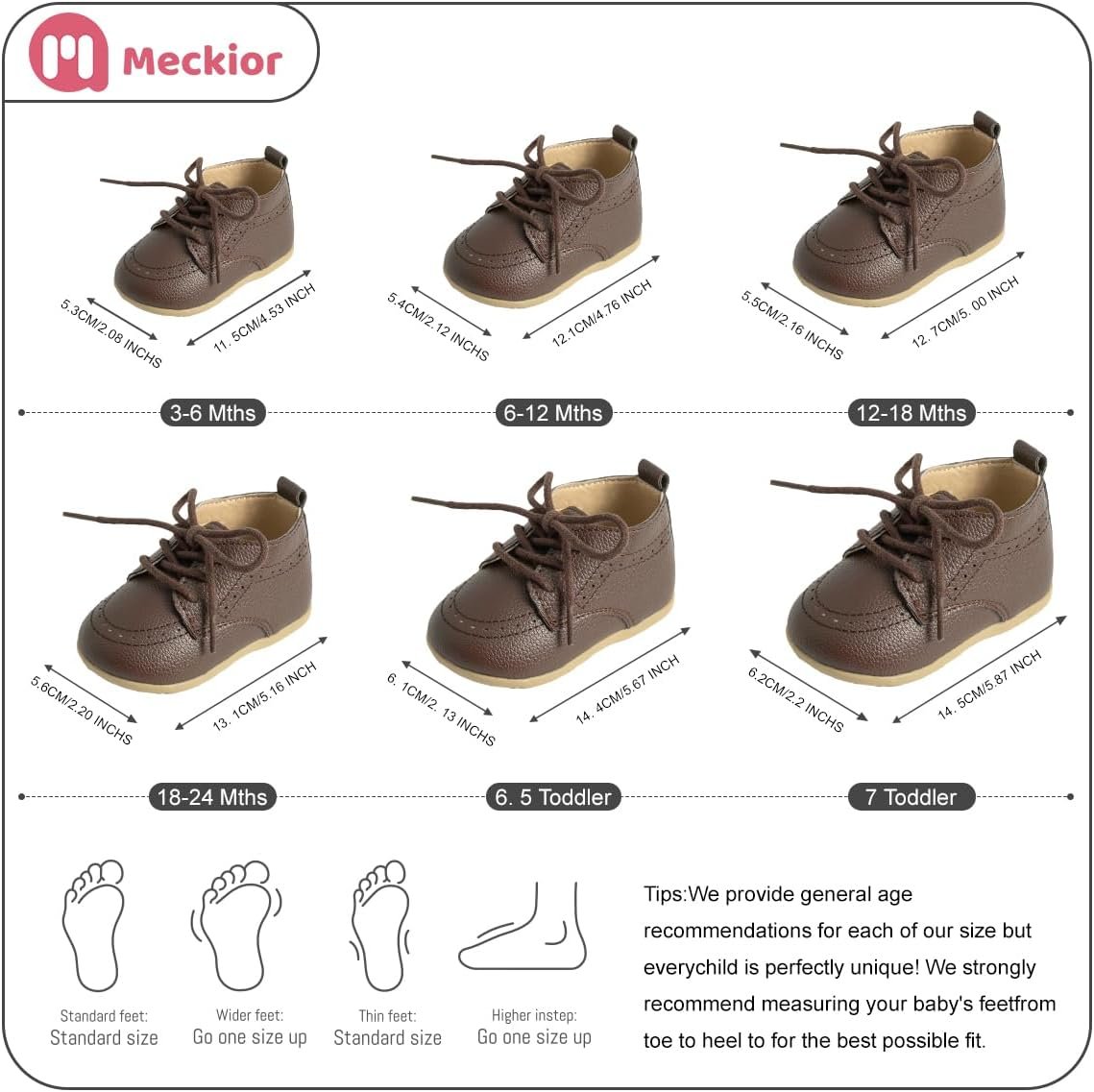 Meckior

5.3CM/2.08 INCHS
11. 5CM/4.53 INCH
5.4CM/2.12 INCHS
12.1CM/4.76 INCH
5.5CM/2.16 INCHS
12. 7CM/5. 00 INCH

3-6 Mths
6-12 Mths
12-18 Mths

5.6CM/2.20 INCHS
13. 1CM/5.16 INCH
6. 1CM/2. 13 INCHS
14. 4CM/5.67 INCH
6.2CM/2.2 INCHS
14. 5CM/5.87 INCH

18-24 Mths
6. 5 Toddler
7 Toddler

Standard feet:
Standard size
Wider feet:
Go one size up
Thin feet:
Standard size
Higher instep:
Go one size up

Tips:We provide general age recommendations for each of our size but everychild is perfectly unique! We strongly recommend measuring your baby's feetfrom toe to heel to for the best possible fit.