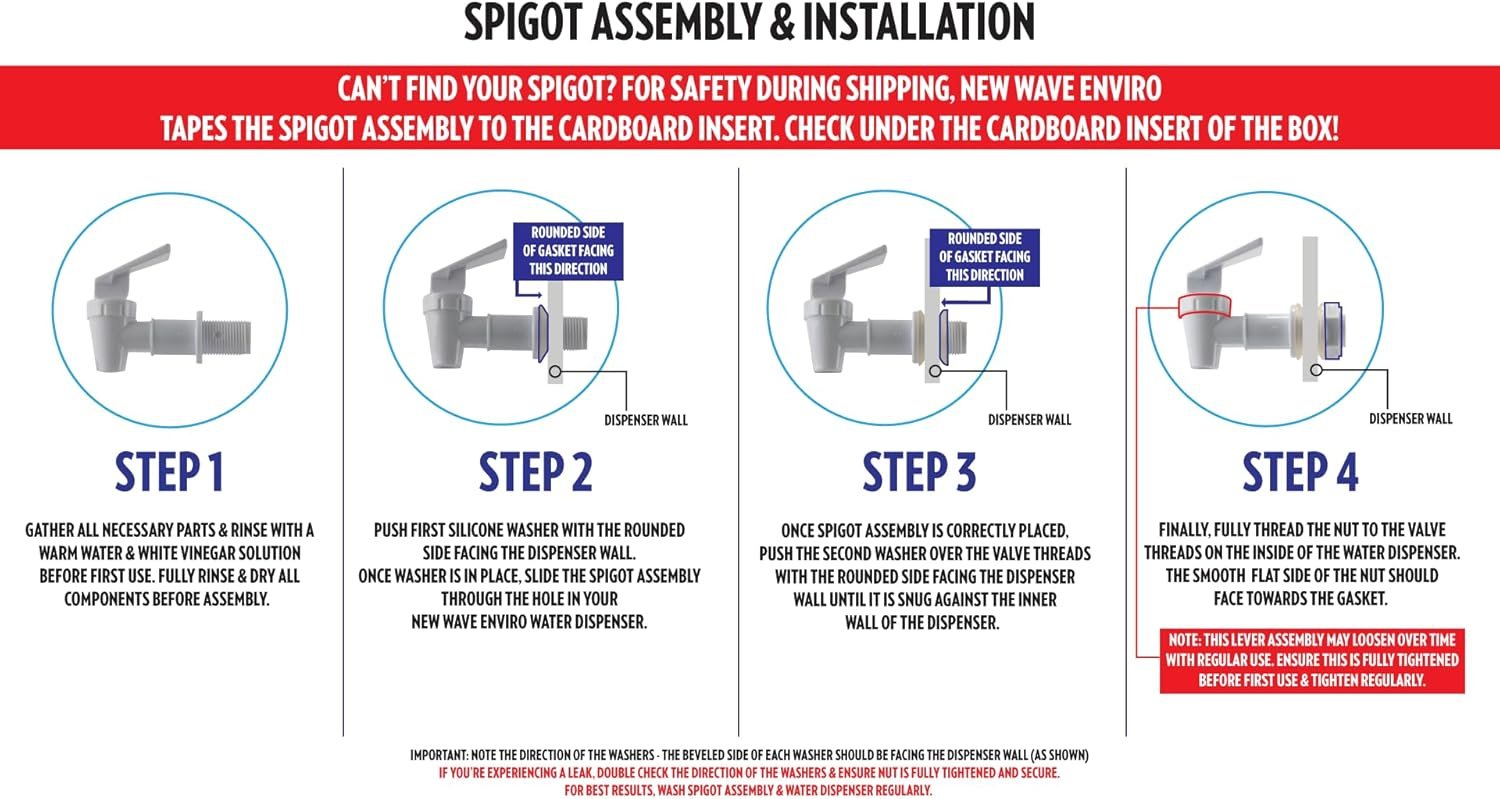 SPIGOT ASSEMBLY & INSTALLATION

CAN'T FIND YOUR SPIGOT? FOR SAFETY DURING SHIPPING, NEW WAVE ENVIRO TAPES THE SPIGOT ASSEMBLY TO THE CARDBOARD INSERT. CHECK UNDER THE CARDBOARD INSERT OF THE BOX!

STEP 1

GATHER ALL NECESSARY PARTS & RINSE WITH A WARM WATER & WHITE VINEGAR SOLUTION BEFORE FIRST USE. FULLY RINSE & DRY ALL COMPONENTS BEFORE ASSEMBLY.

ROUNDED SIDE OF GASKET FACING THIS DIRECTION

DISPENSER WALL

STEP 2

PUSH FIRST SILICONE WASHER WITH THE ROUNDED SIDE FACING THE DISPENSER WALL. ONCE WASHER IS IN PLACE, SLIDE THE SPIGOT ASSEMBLY THROUGH THE HOLE IN YOUR NEW WAVE ENVIRO WATER DISPENSER.

ROUNDED SIDE OF GASKET FACING THIS DIRECTION

DISPENSER WALL

STEP 3

ONCE SPIGOT ASSEMBLY IS CORRECTLY PLACED, PUSH THE SECOND WASHER OVER THE VALVE THREADS WITH THE ROUNDED SIDE FACING THE DISPENSER WALL UNTIL IT IS SNUG AGAINST THE INNER WALL OF THE DISPENSER.

DISPENSER WALL

STEP 4

FINALLY, FULLY THREAD THE NUT TO THE VALVE THREADS ON THE INSIDE OF THE WATER DISPENSER. THE SMOOTH FLAT SIDE OF THE NUT SHOULD FACE TOWARDS THE GASKET.

NOTE: THIS LEVER ASSEMBLY MAY LOOSEN OVER TIME WITH REGULAR USE. ENSURE THIS IS FULLY TIGHTENED BEFORE FIRST USE & TIGHTEN REGULARLY.

IMPORTANT: NOTE THE DIRECTION OF THE WASHERS - THE BEVELED SIDE OF EACH WASHER SHOULD BE FACING THE DISPENSER WALL (AS SHOWN)
IF YOU'RE EXPERIENCING A LEAK, DOUBLE CHECK THE DIRECTION OF THE WASHERS & ENSURE NUT IS FULLY TIGHTENED AND SECURE.
FOR BEST RESULTS, WASH SPIGOT ASSEMBLY & WATER DISPENSER REGULARLY.