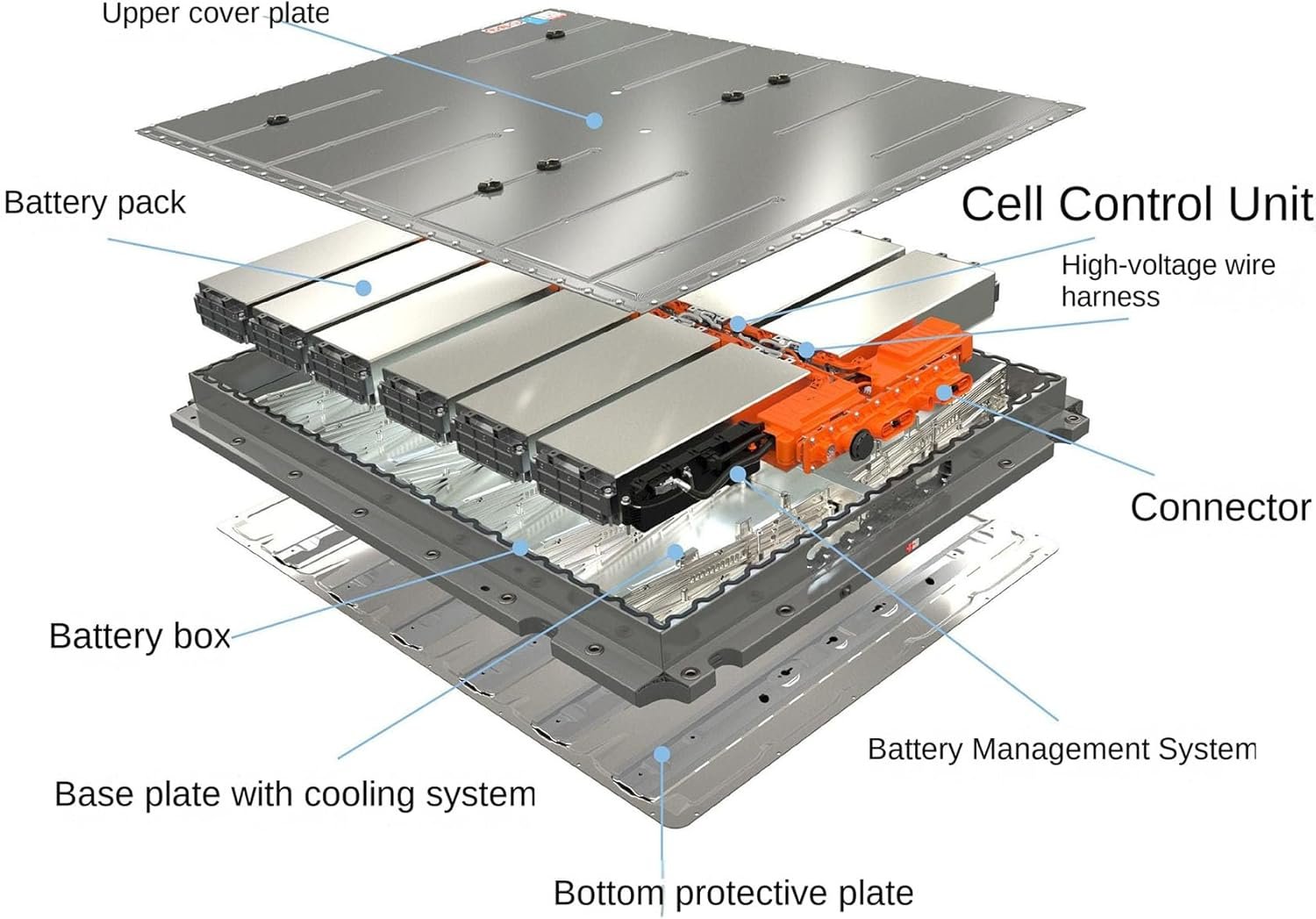 Upper cover plate

Battery pack

Cell Control Unit

High-voltage wire harness

Connector

Battery box

Battery Management System

Base plate with cooling system

Bottom protective plate