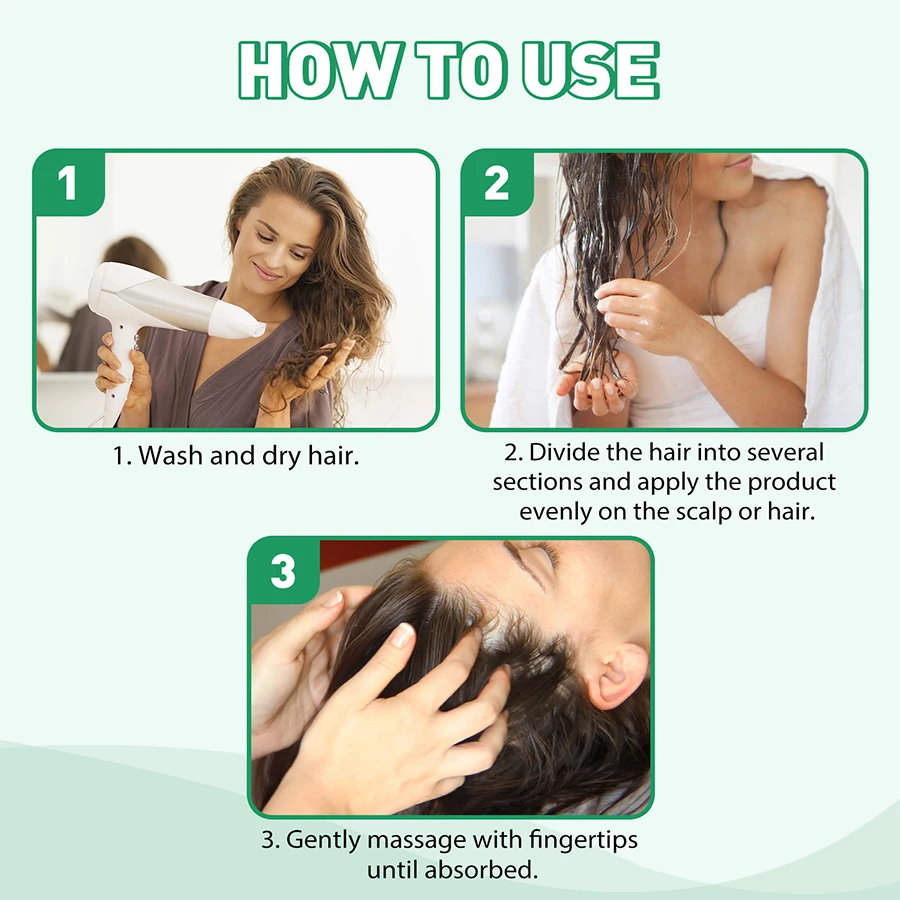 HOW TO USE

1

1. Wash and dry hair.

2

2. Divide the hair into several sections and apply the product evenly on the scalp or hair.

3

3. Gently massage with fingertips until absorbed.