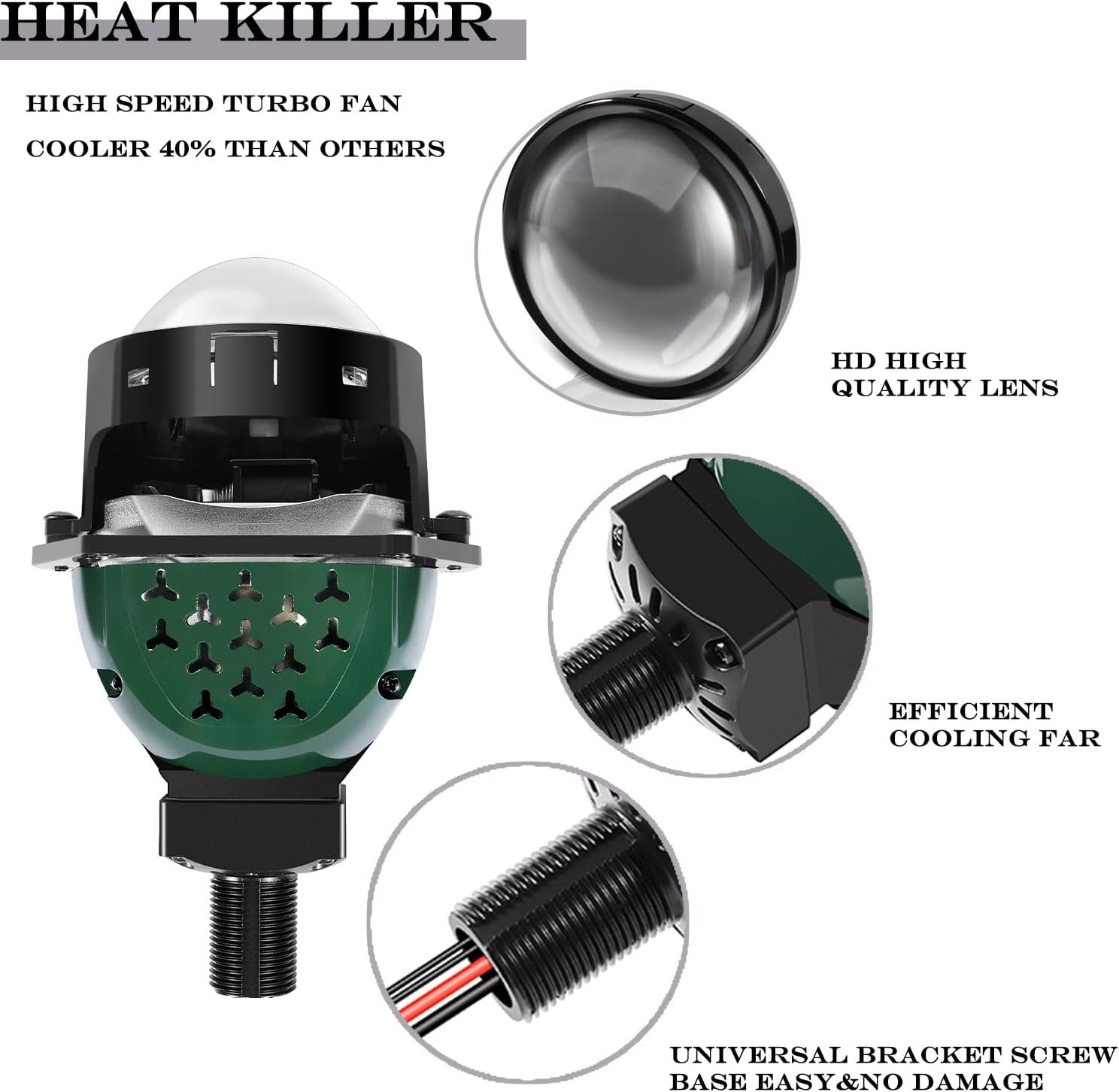 HEAT KILLER

HIGH SPEED TURBO FAN

COOLER 40% THAN OTHERS

HD HIGH QUALITY LENS

EFFICIENT COOLING FAR

UNIVERSAL BRACKET SCREW BASE EASY&NO DAMAGE