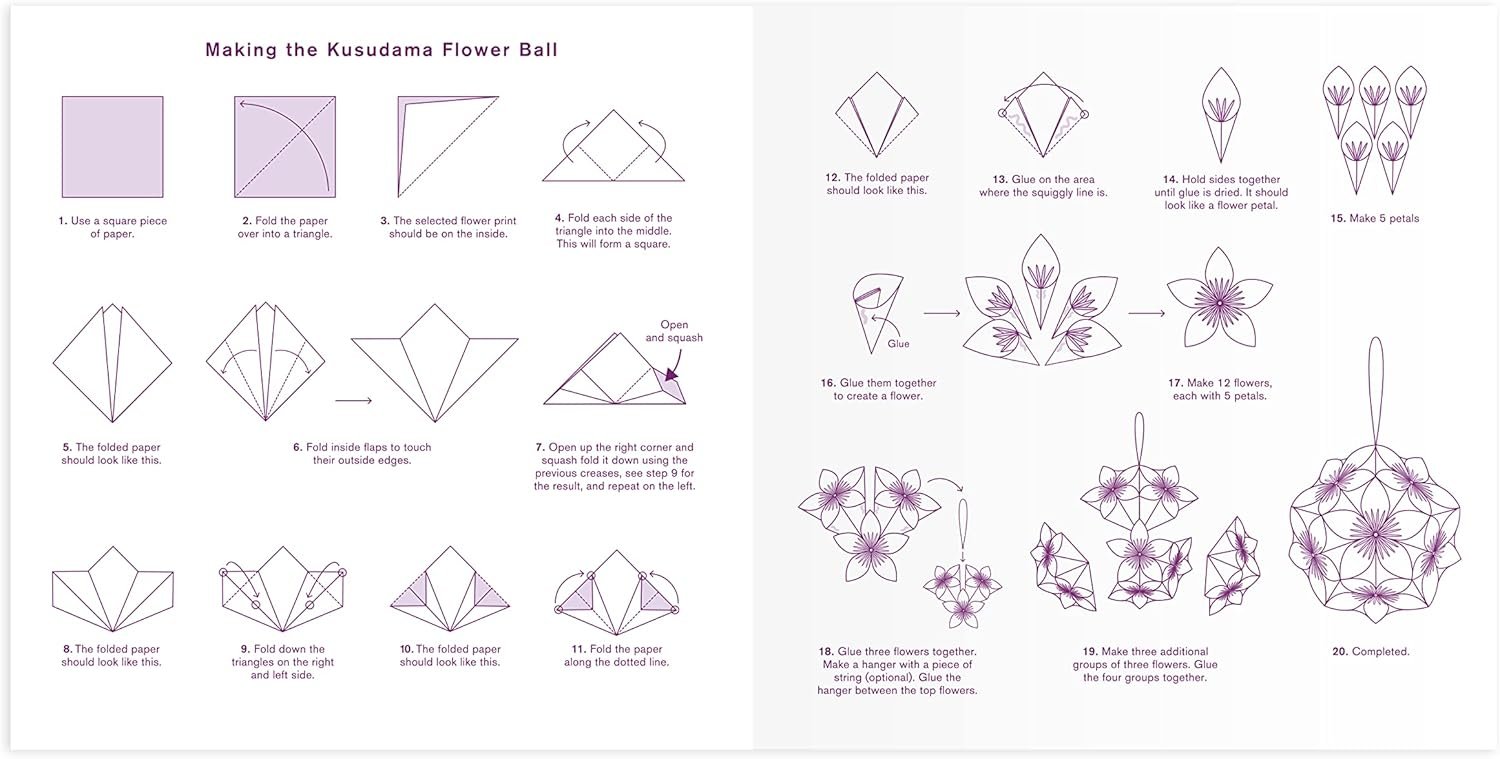 Making the Kusudama Flower Ball

1. Use a square piece of paper.

2. Fold the paper over into a triangle.

3. The selected flower print should be on the inside.

4. Fold each side of the triangle into the middle. This will form a square.

5. The folded paper should look like this.

6. Fold inside flaps to touch their outside edges.

Open and squash

7. Open up the right corner and squash fold it down using the previous creases, see step 9 for the result, and repeat on the left.

8. The folded paper should look like this.

9. Fold down the triangles on the right and left side.

10. The folded paper should look like this.

11. Fold the paper along the dotted line.

12. The folded paper should look like this.

13. Glue on the area where the squiggly line is.

14. Hold sides together until glue is dried. It should look like a flower petal.

15. Make 5 petals

Glue

16. Glue them together to create a flower.

17. Make 12 flowers, each with 5 petals.

18. Glue three flowers together. Make a hanger with a piece of string (optional). Glue the hanger between the top flowers.

19. Make three additional groups of three flowers. Glue the four groups together.

20. Completed.