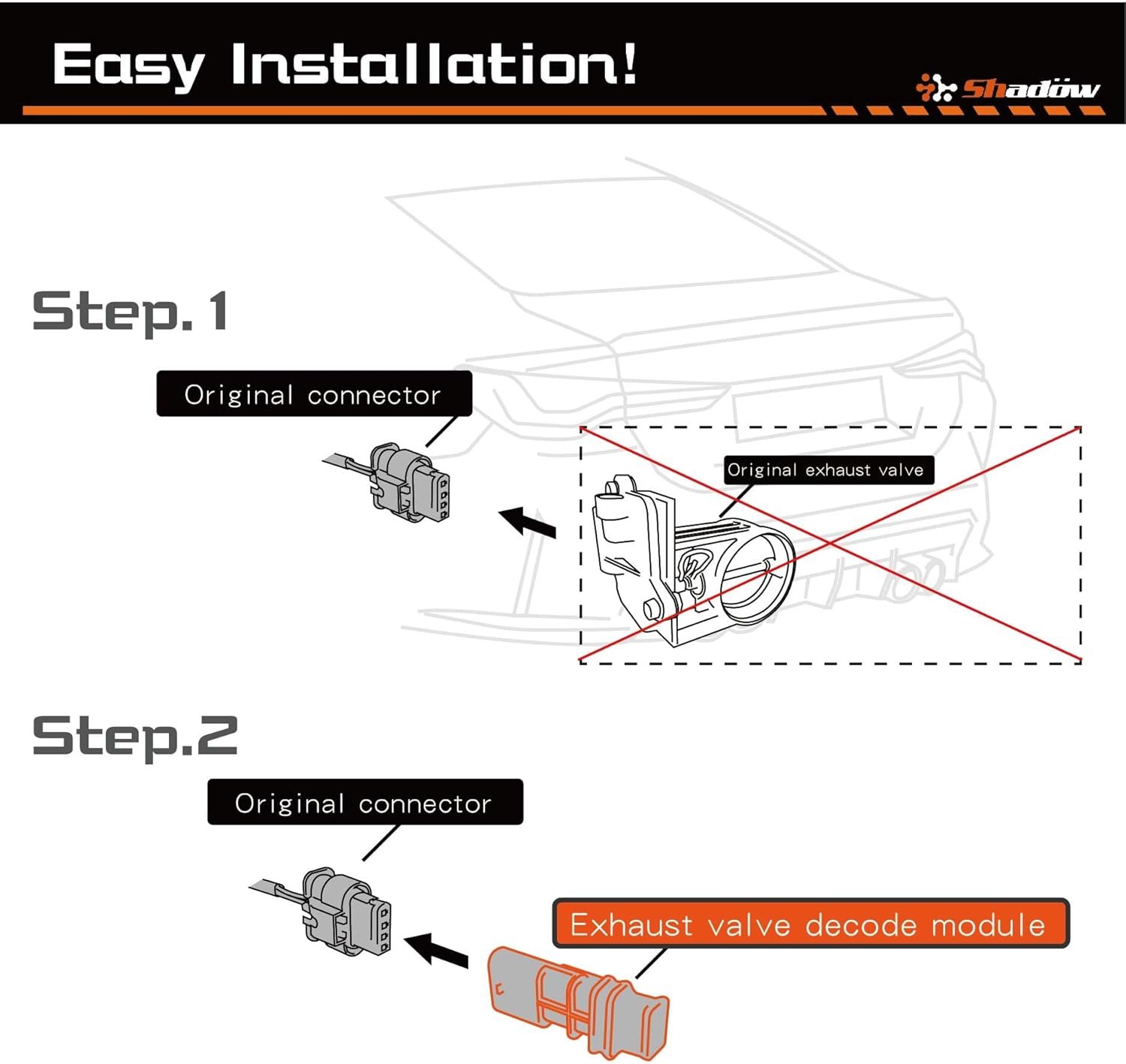 Easy Installation!

Shadow

Step. 1

Original connector

Original exhaust valve

Step.2

Original connector

Exhaust valve decode module