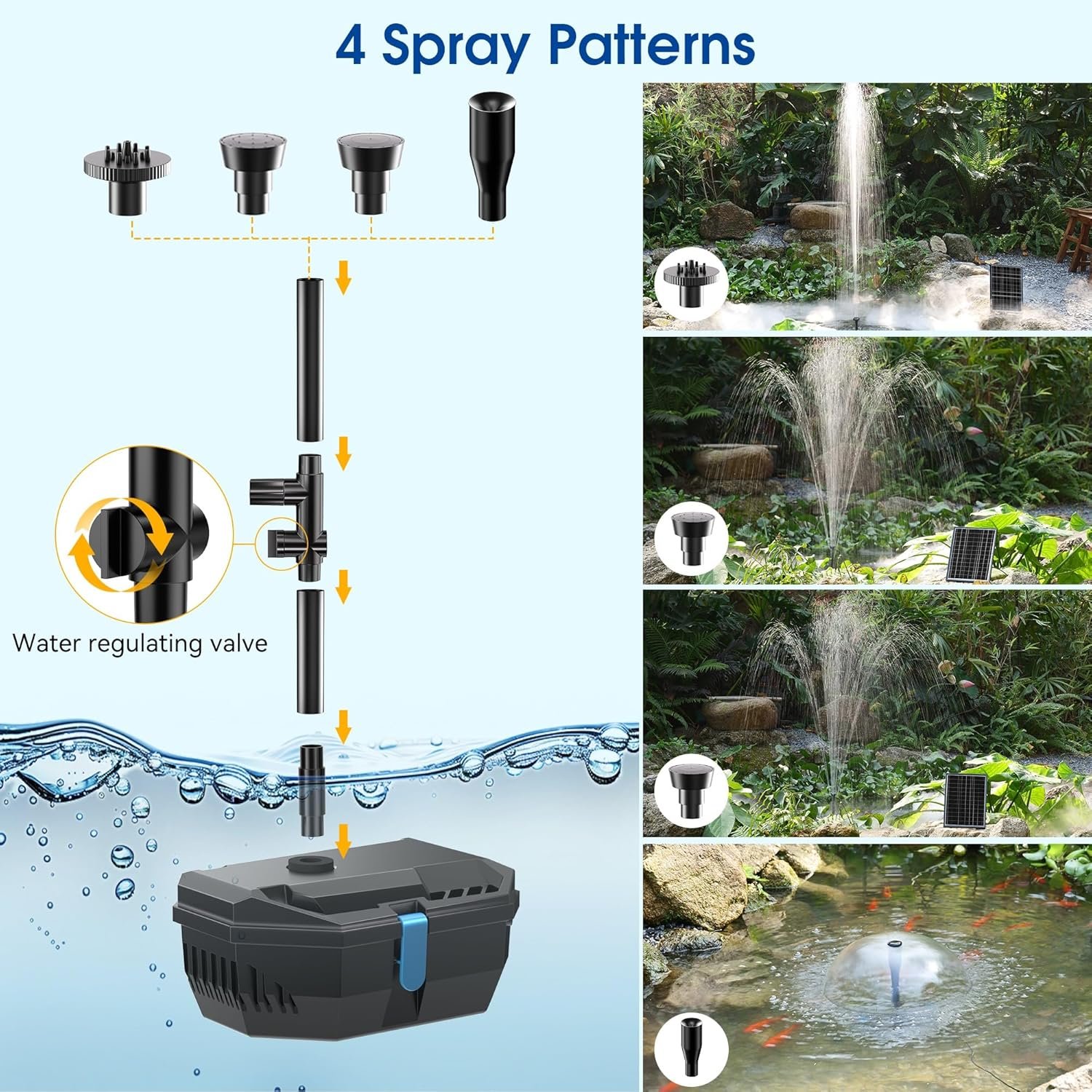 4 Spray Patterns

Water regulating valve