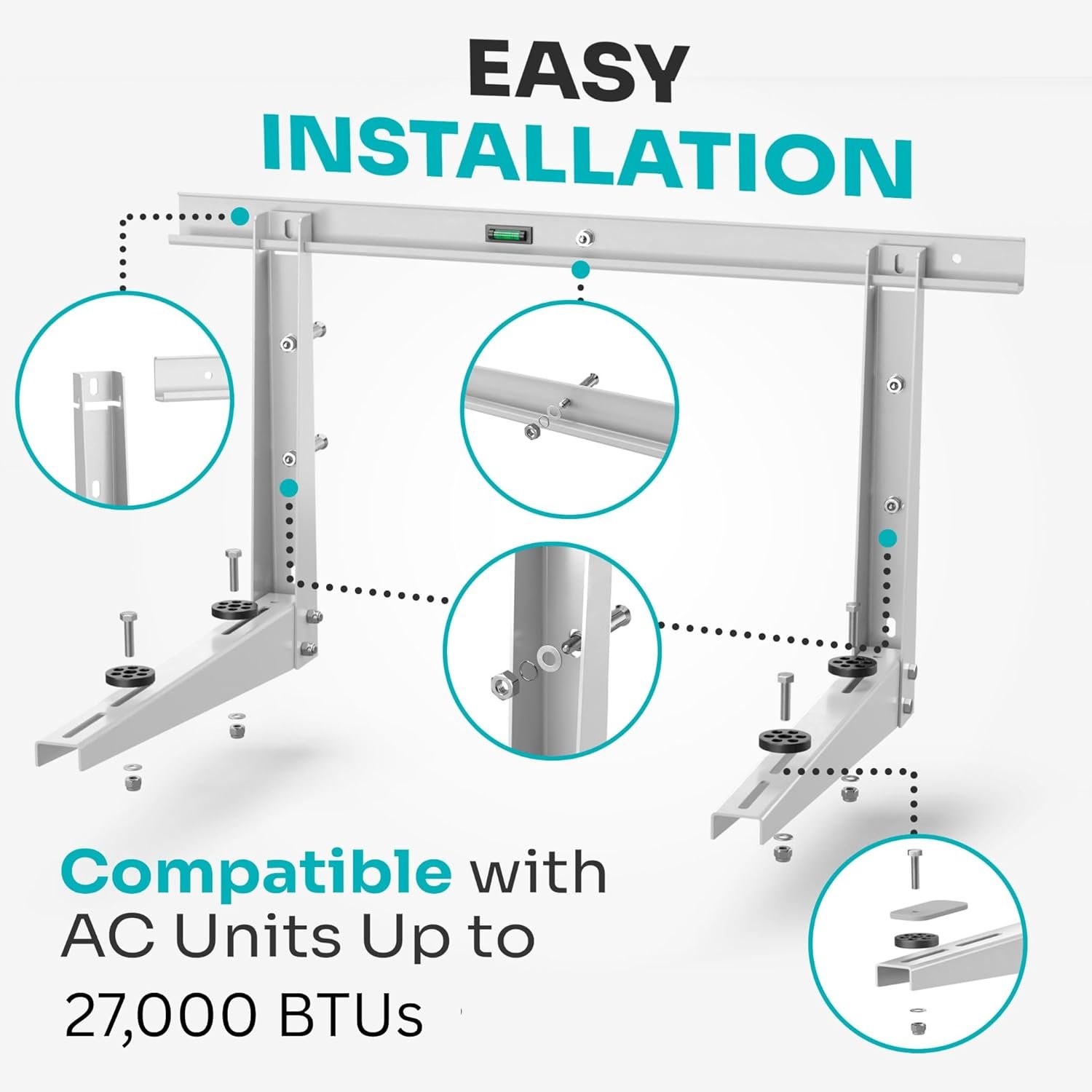 EASY
INSTALLATION

Compatible with AC Units Up to 27,000 BTUs